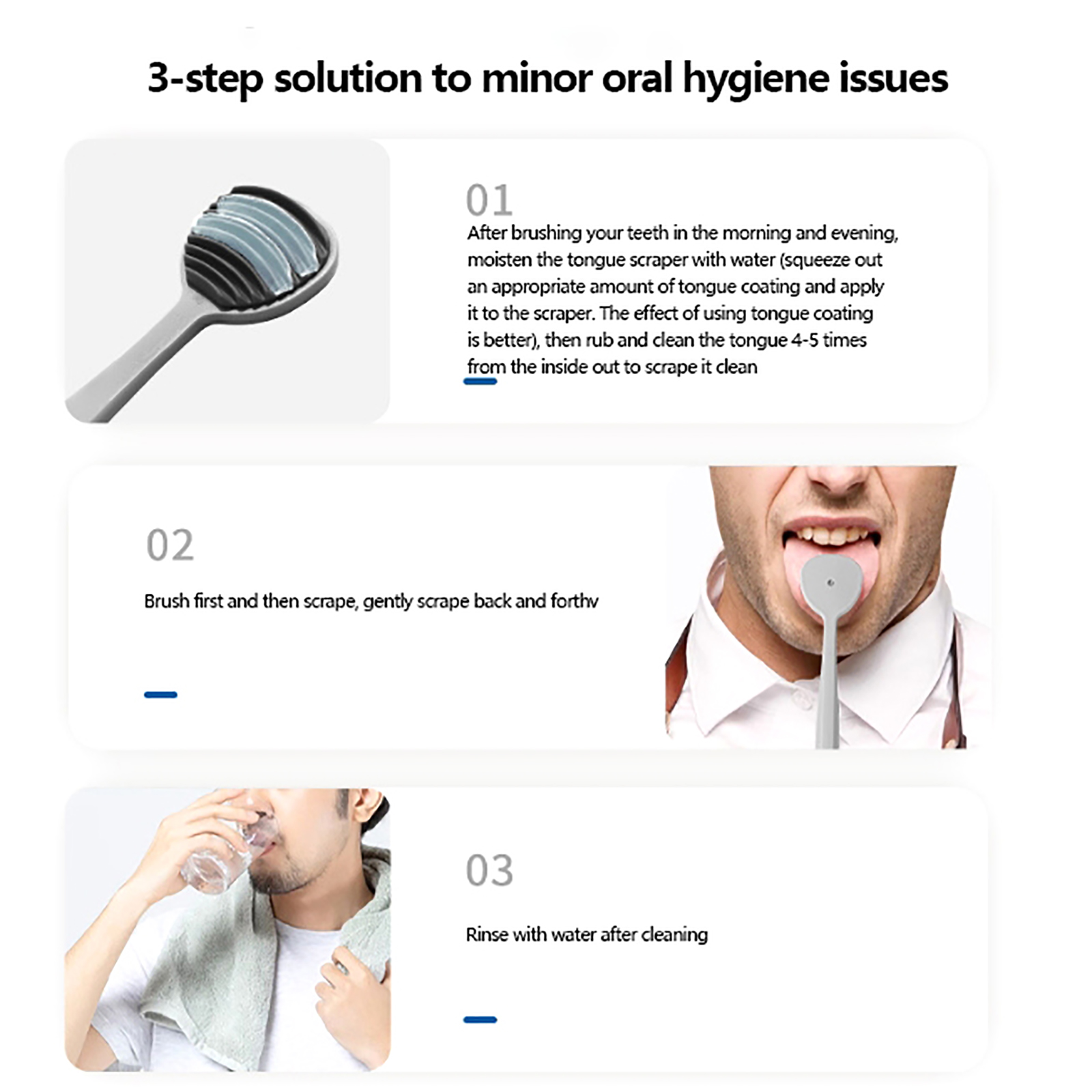 3-step solution to minor oral hygiene issues

01

After brushing your teeth in the morning and evening, moisten the tongue scraper with water (squeeze out an appropriate amount of tongue coating and apply it to the scraper. The effect of using tongue coating is better), then rub and clean the tongue 4-5 times from the inside out to scrape it clean

02

Brush first and then scrape, gently scrape back and forthv

03

Rinse with water after cleaning