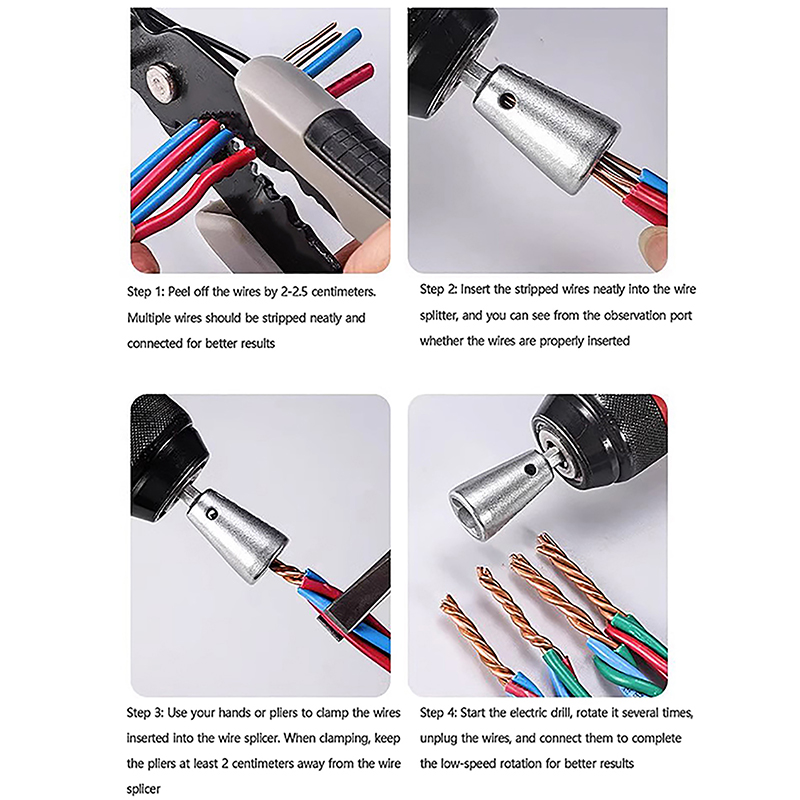 Step 1: Peel off the wires by 2-2.5 centimeters. Multiple wires should be stripped neatly and connected for better results

Step 2: Insert the stripped wires neatly into the wire splitter, and you can see from the observation port whether the wires are properly inserted

Step 3: Use your hands or pliers to clamp the wires inserted into the wire splicer. When clamping, keep the pliers at least 2 centimeters away from the wire splicer

Step 4: Start the electric drill, rotate it several times, unplug the wires, and connect them to complete the low-speed rotation for better results