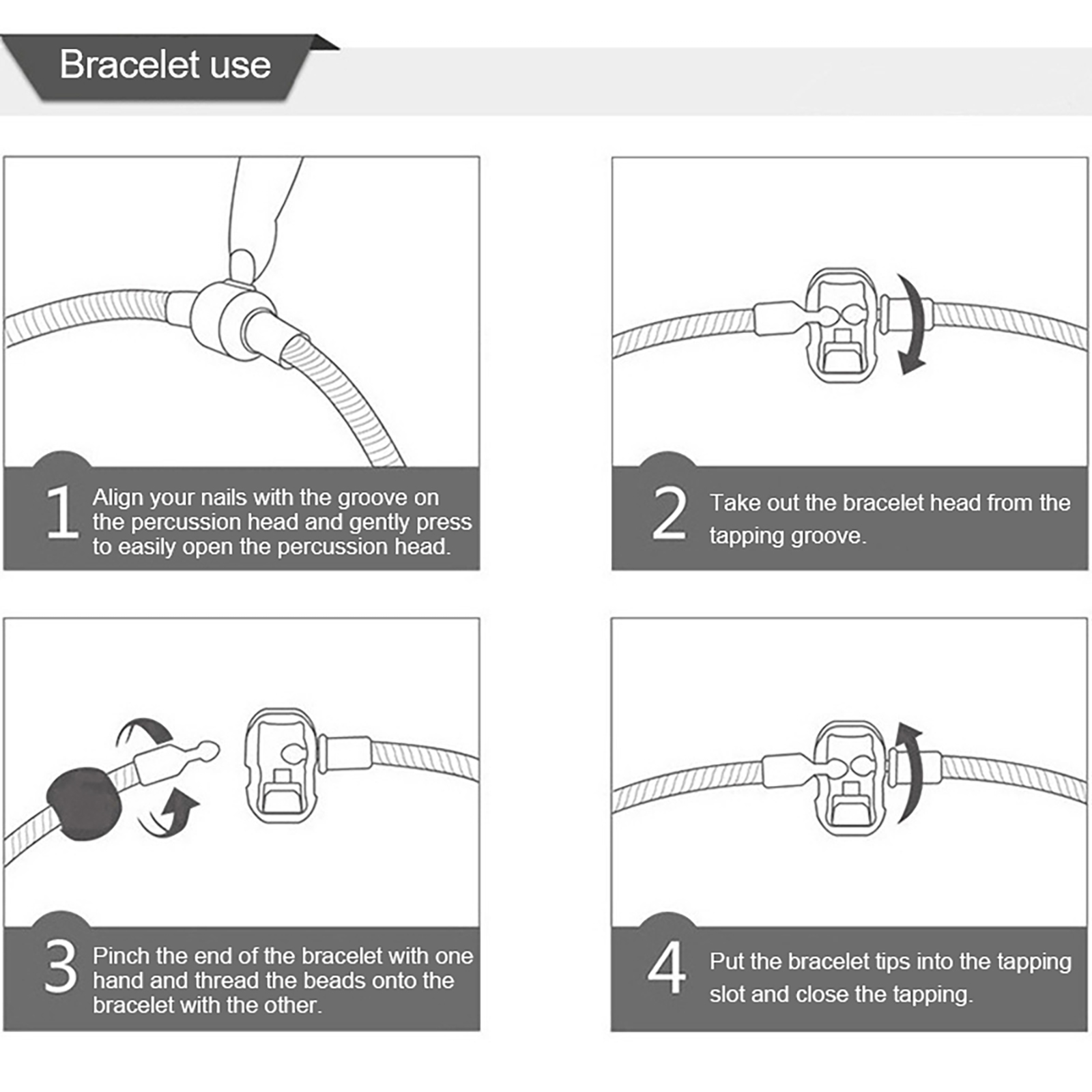 Bracelet use

1 Align your nails with the groove on the percussion head and gently press to easily open the percussion head.

2 Take out the bracelet head from the tapping groove.

3 Pinch the end of the bracelet with one hand and thread the beads onto the bracelet with the other.

4 Put the bracelet tips into the tapping slot and close the tapping.