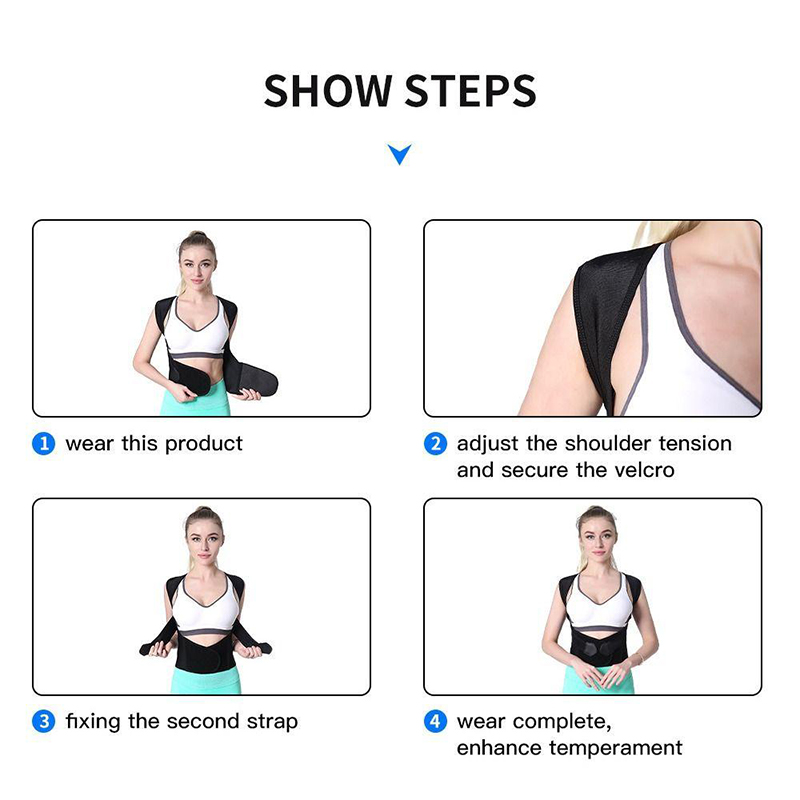 SHOW STEPS

1 wear this product

2 adjust the shoulder tension and secure the velcro

3 fixing the second strap

4 wear complete, enhance temperament