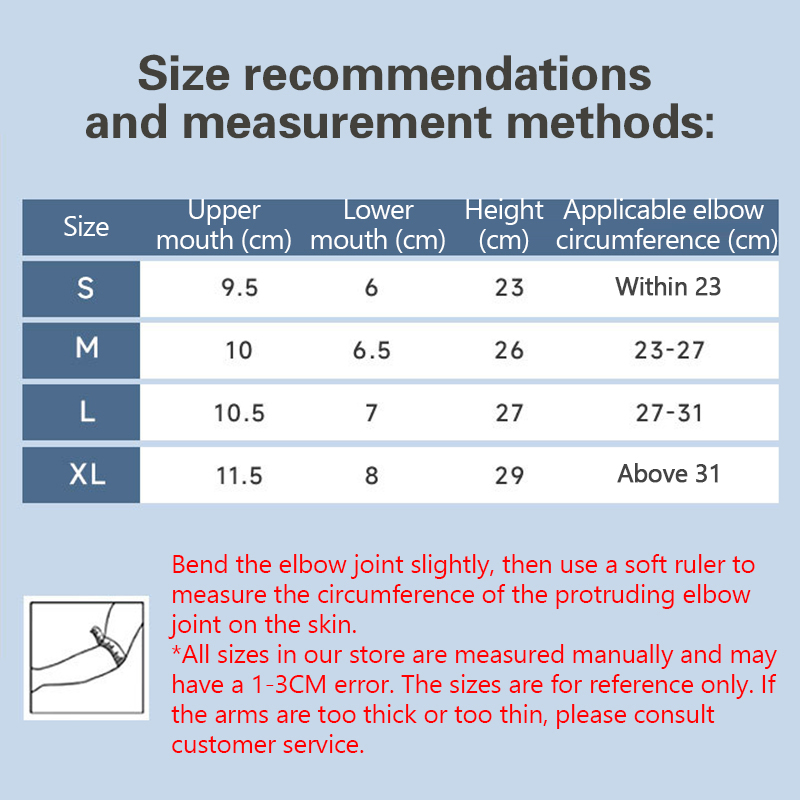 Size recommendations and measurement methods:

| Size | Upper mouth (cm) | Lower mouth (cm) | Height (cm) | Applicable elbow circumference (cm) |
|---|---|---|---|---|
| S | 9.5 | 6 | 23 | Within 23 |
| M | 10 | 6.5 | 26 | 23-27 |
| L | 10.5 | 7 | 27 | 27-31 |
| XL | 11.5 | 8 | 29 | Above 31 |

Bend the elbow joint slightly, then use a soft ruler to measure the circumference of the protruding elbow joint on the skin.
*All sizes in our store are measured manually and may have a 1-3CM error. The sizes are for reference only. If the arms are too thick or too thin, please consult customer service.