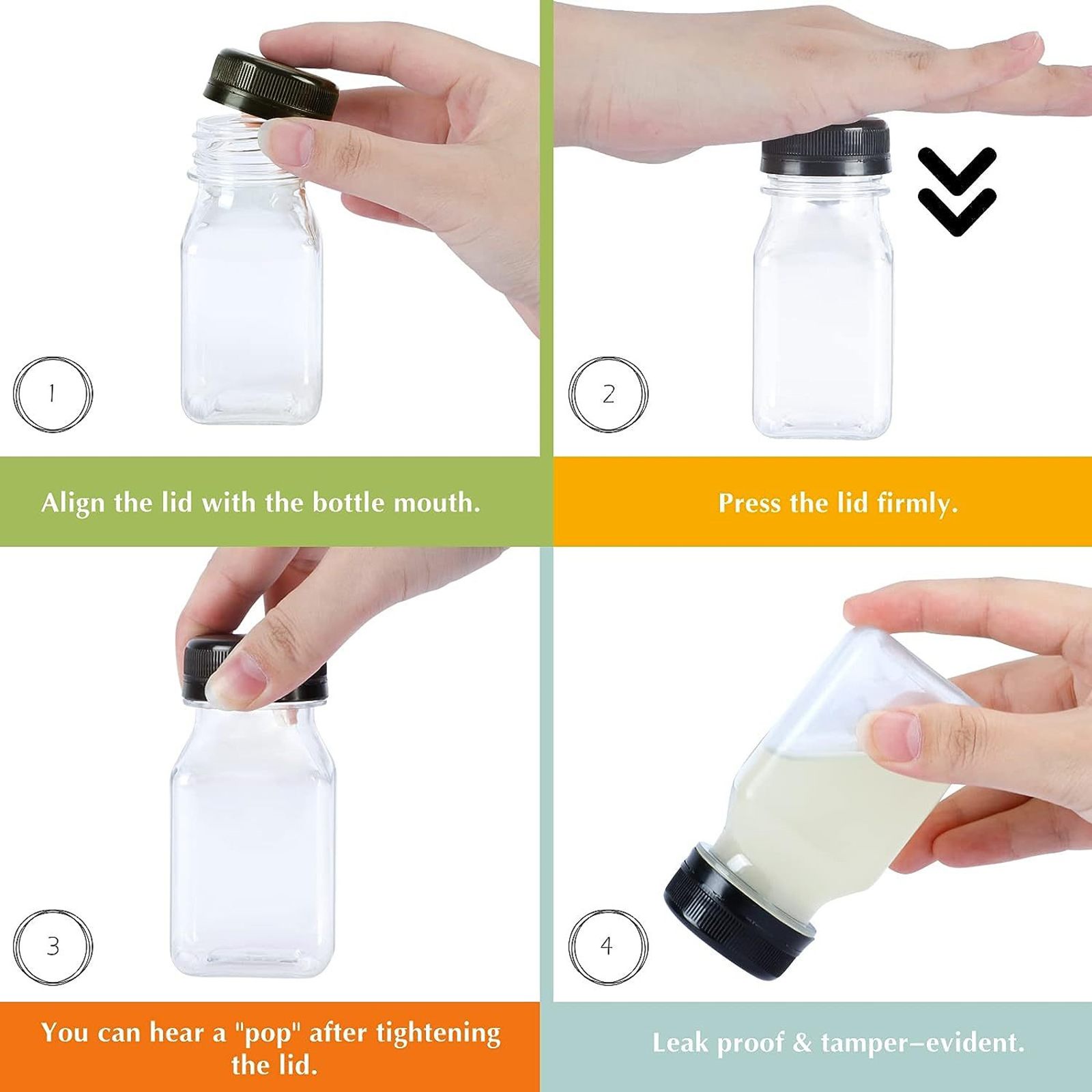 1

Align the lid with the bottle mouth.

2

Press the lid firmly.

3

You can hear a "pop" after tightening the lid.

4

Leak proof & tamper–evident.