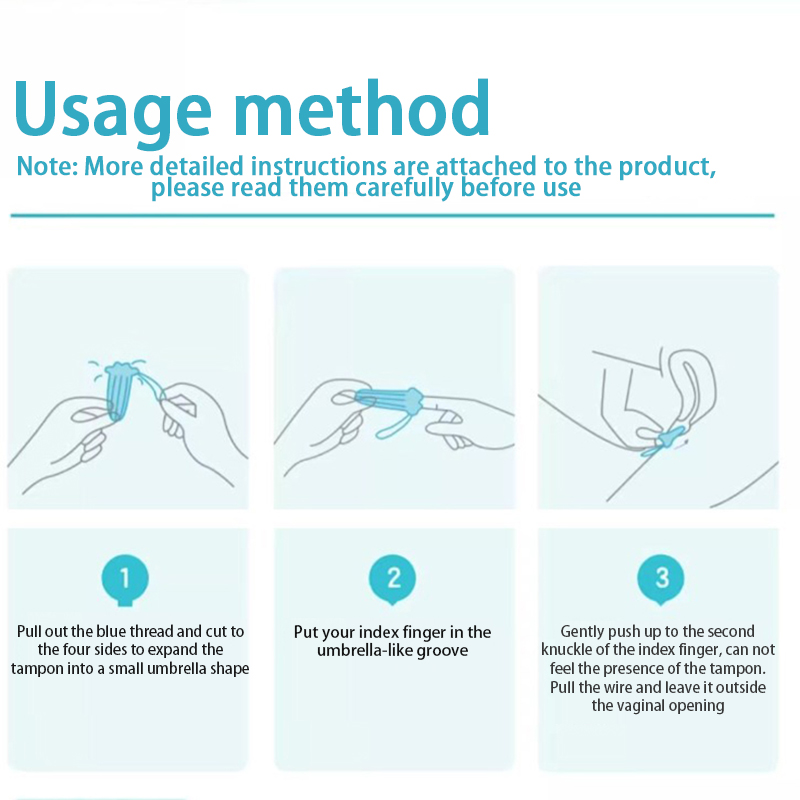 Usage method

Note: More detailed instructions are attached to the product, please read them carefully before use

1

Pull out the blue thread and cut to the four sides to expand the tampon into a small umbrella shape

2

Put your index finger in the umbrella-like groove

3

Gently push up to the second knuckle of the index finger, can not feel the presence of the tampon. Pull the wire and leave it outside the vaginal opening