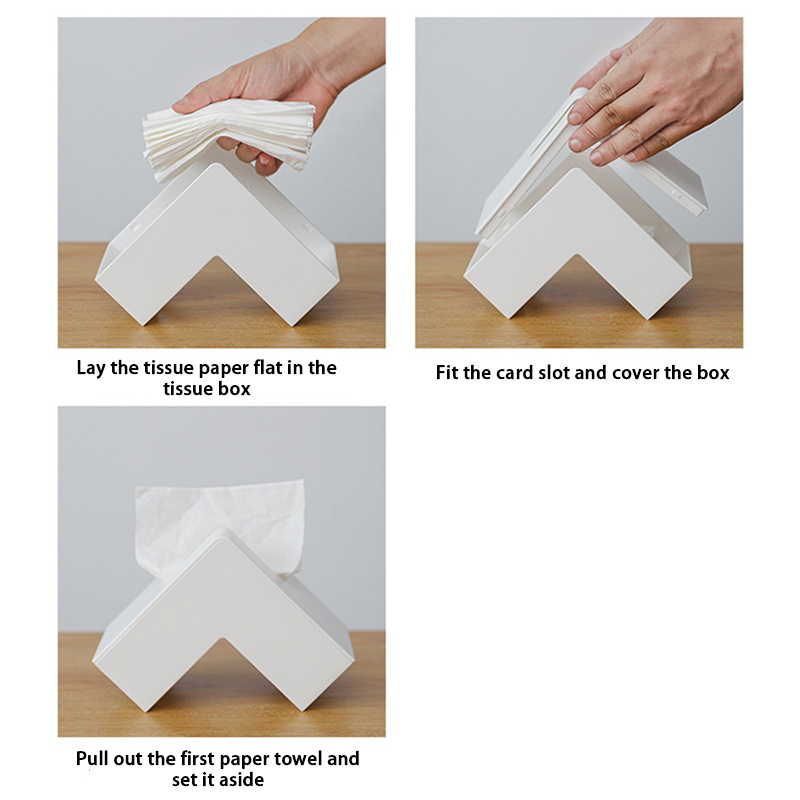 Lay the tissue paper flat in the tissue box

Fit the card slot and cover the box

Pull out the first paper towel and set it aside