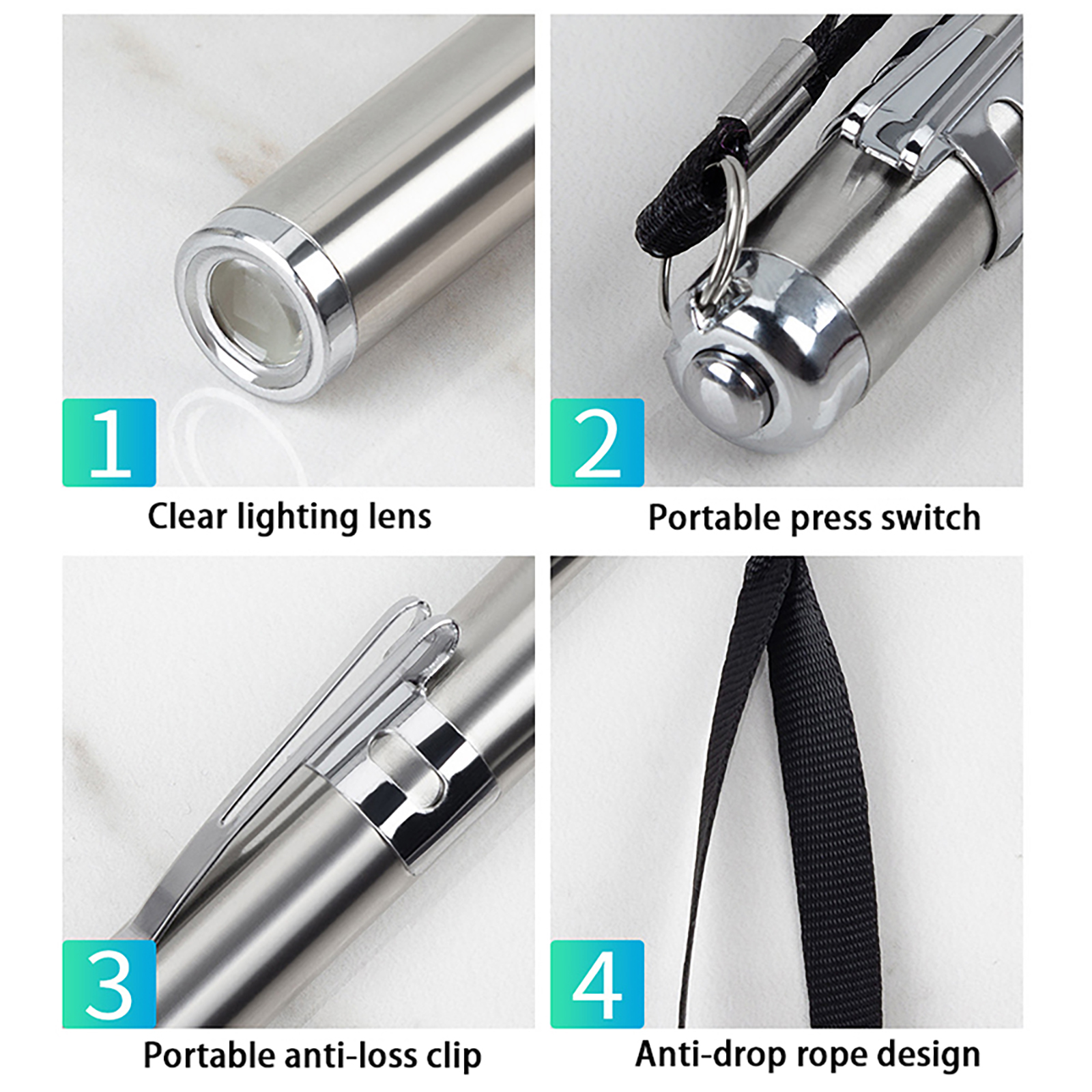 1

Clear lighting lens

2

Portable press switch

3

Portable anti-loss clip

4

Anti-drop rope design