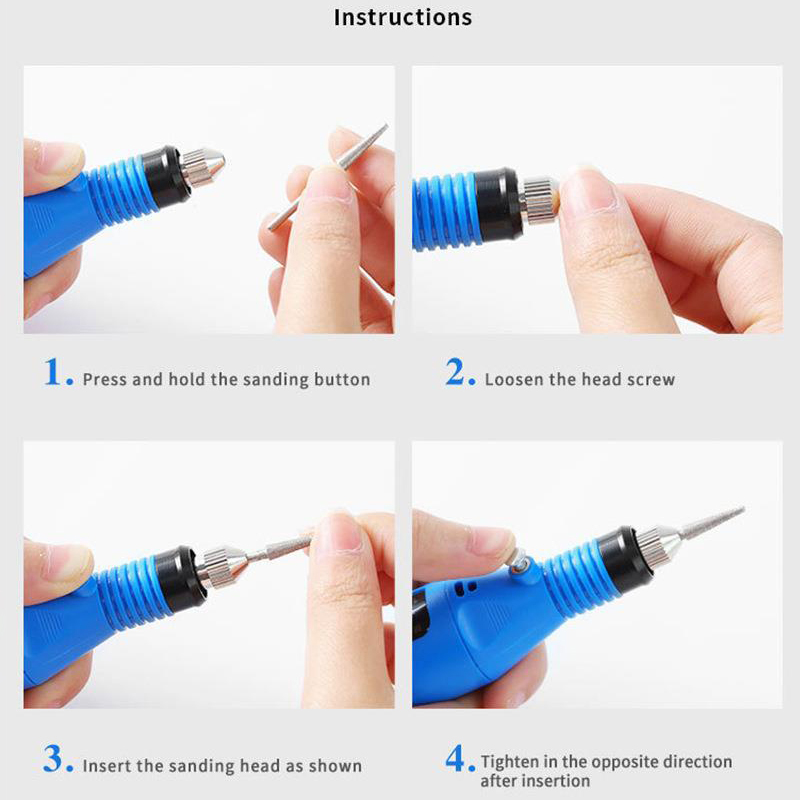 Instructions

1. Press and hold the sanding button

2. Loosen the head screw

3. Insert the sanding head as shown

4. Tighten in the opposite direction after insertion