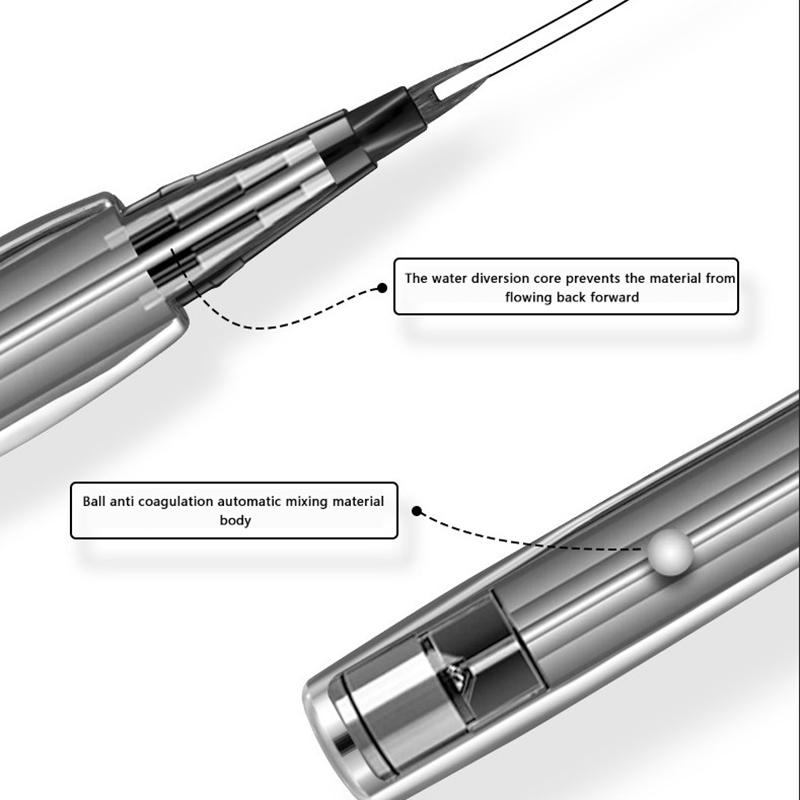 The water diversion core prevents the material from flowing back forward

Ball anti coagulation automatic mixing material body