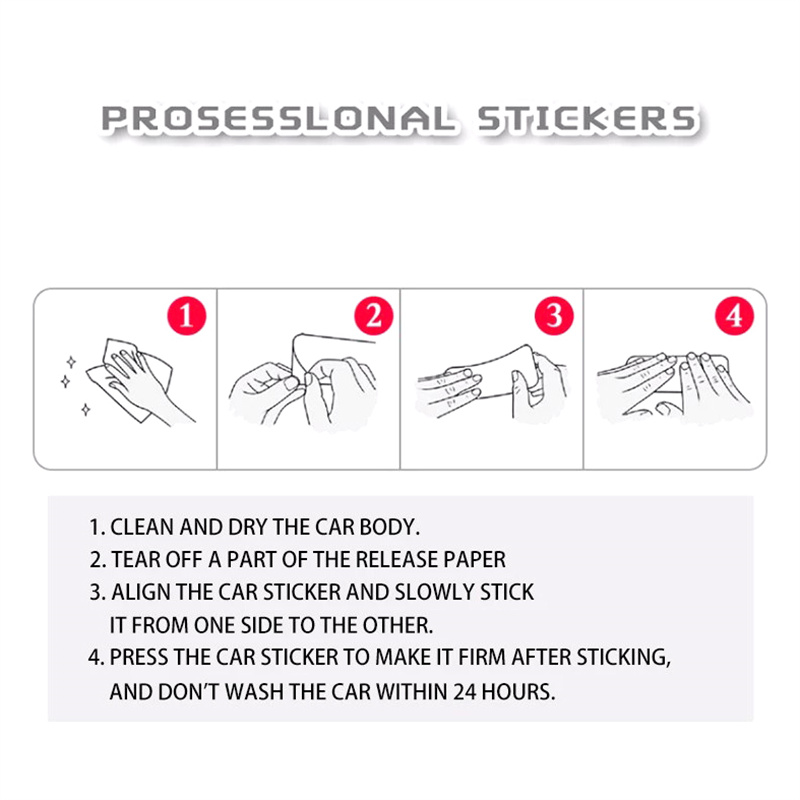 PROSESSLONAL STICKERS

1

2

3

4

1. CLEAN AND DRY THE CAR BODY.
2. TEAR OFF A PART OF THE RELEASE PAPER
3. ALIGN THE CAR STICKER AND SLOWLY STICK IT FROM ONE SIDE TO THE OTHER.
4. PRESS THE CAR STICKER TO MAKE IT FIRM AFTER STICKING, AND DON'T WASH THE CAR WITHIN 24 HOURS.