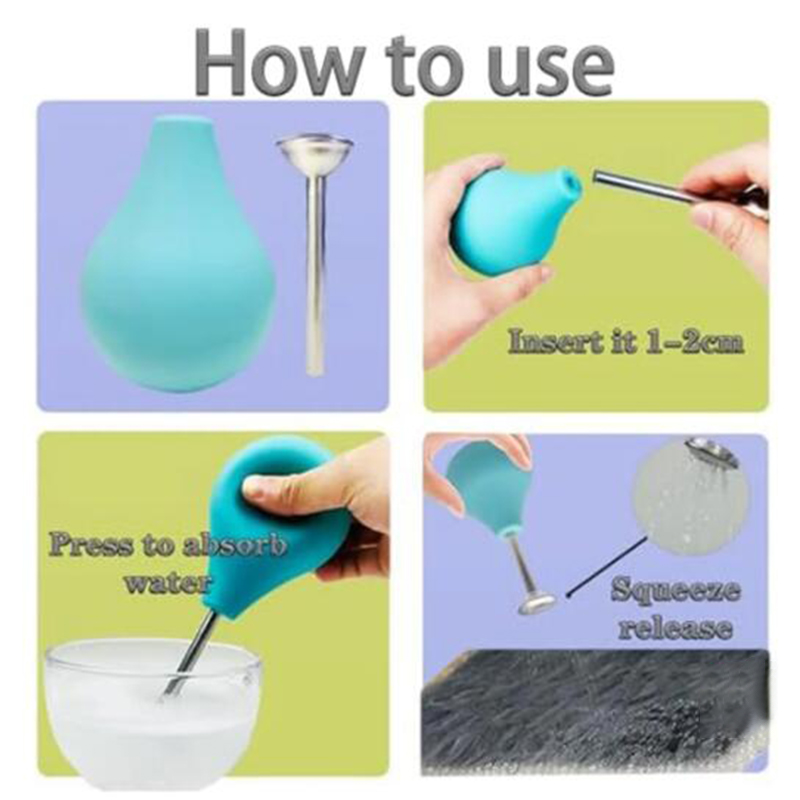 How to use

Insert it 1-2cm

Press to absorb water

Squeeze release