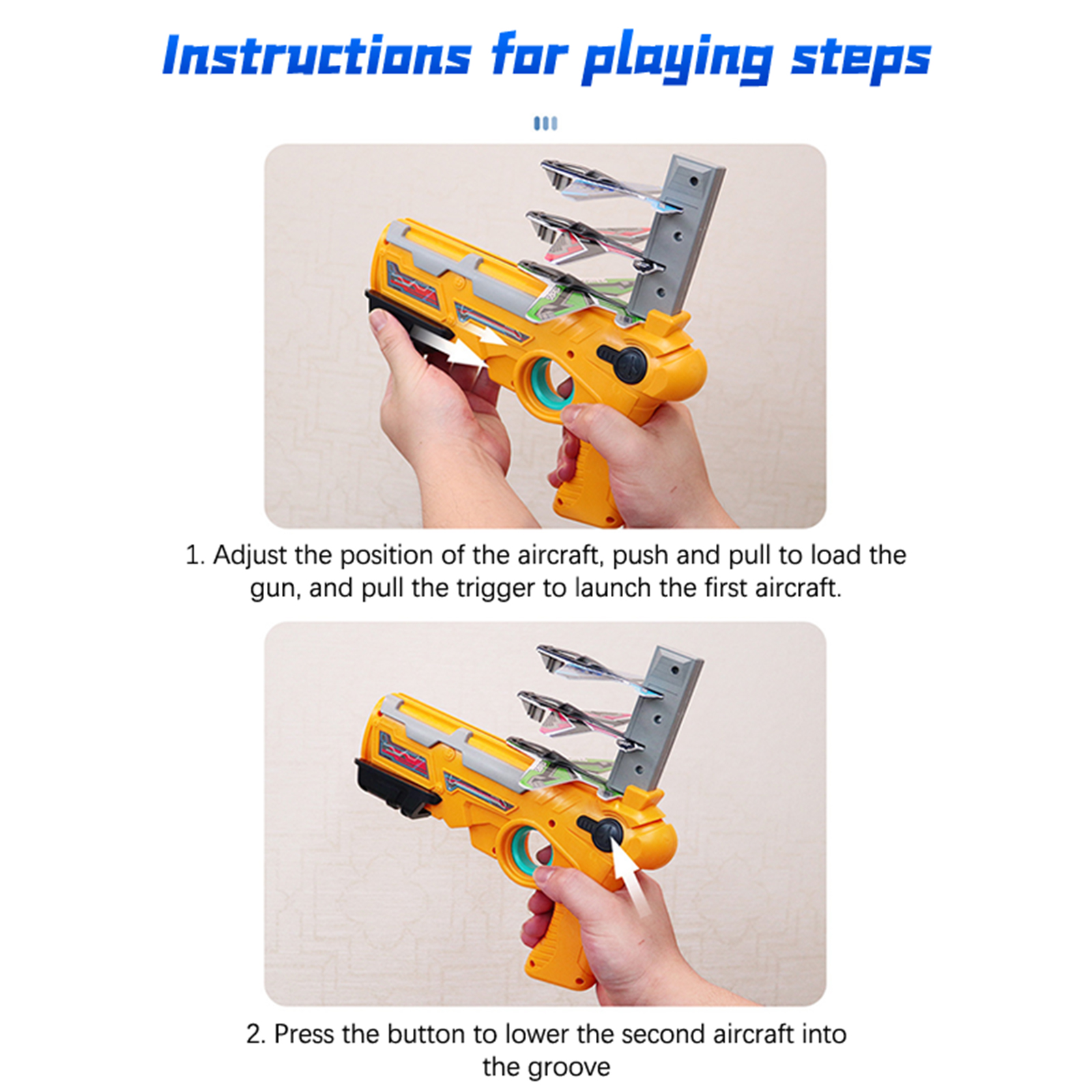 Instructions for playing steps

1. Adjust the position of the aircraft, push and pull to load the gun, and pull the trigger to launch the first aircraft.

2. Press the button to lower the second aircraft into the groove