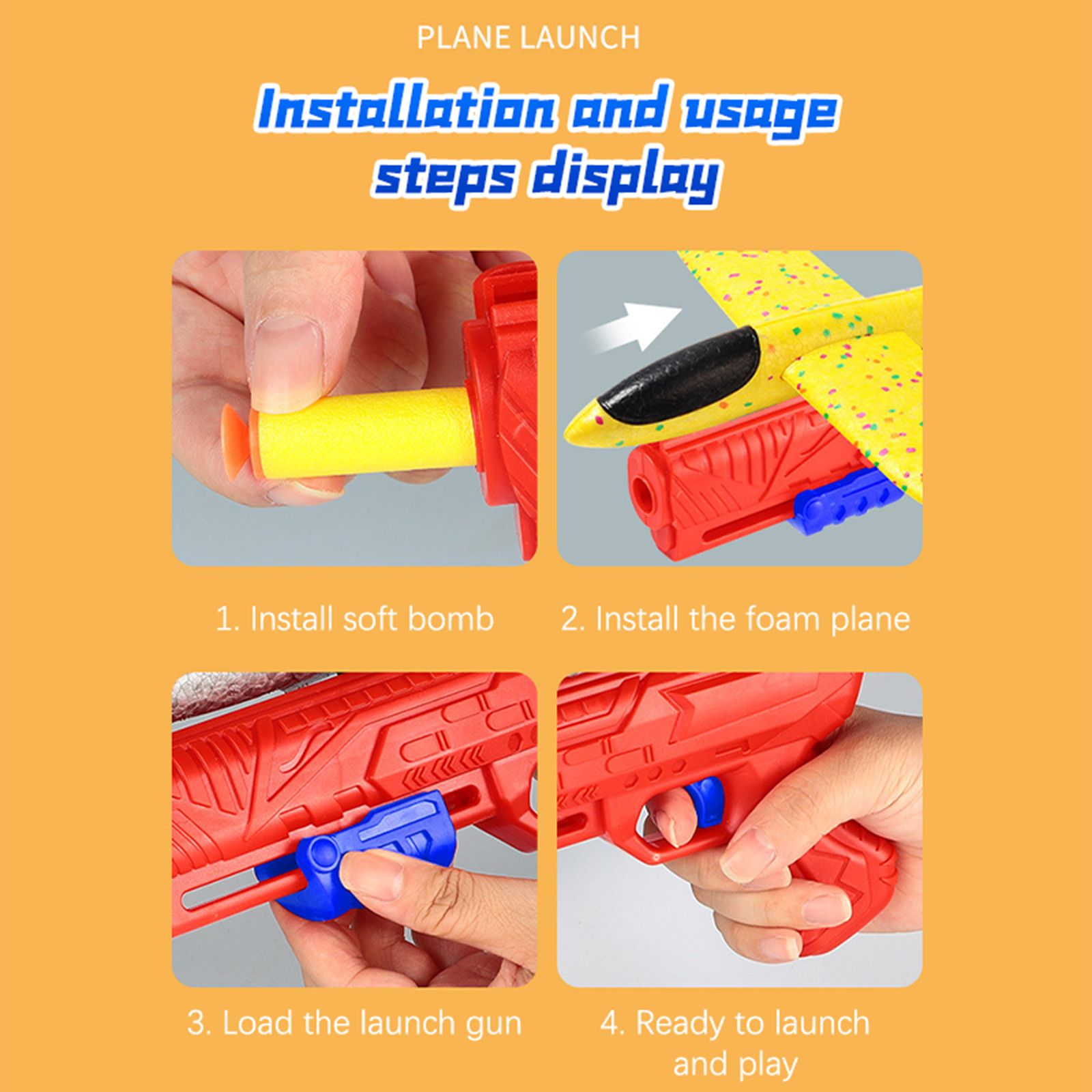 PLANE LAUNCH

Installation and usage steps display

1. Install soft bomb

2. Install the foam plane

3. Load the launch gun

4. Ready to launch and play