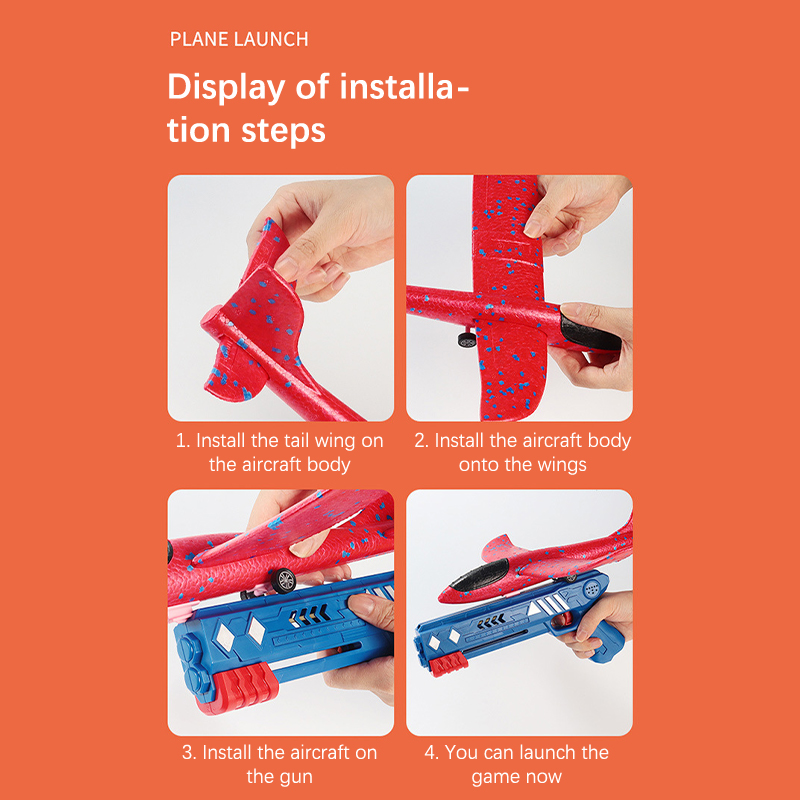 PLANE LAUNCH

Display of installation steps

1. Install the tail wing on the aircraft body

2. Install the aircraft body onto the wings

3. Install the aircraft on the gun

4. You can launch the game now