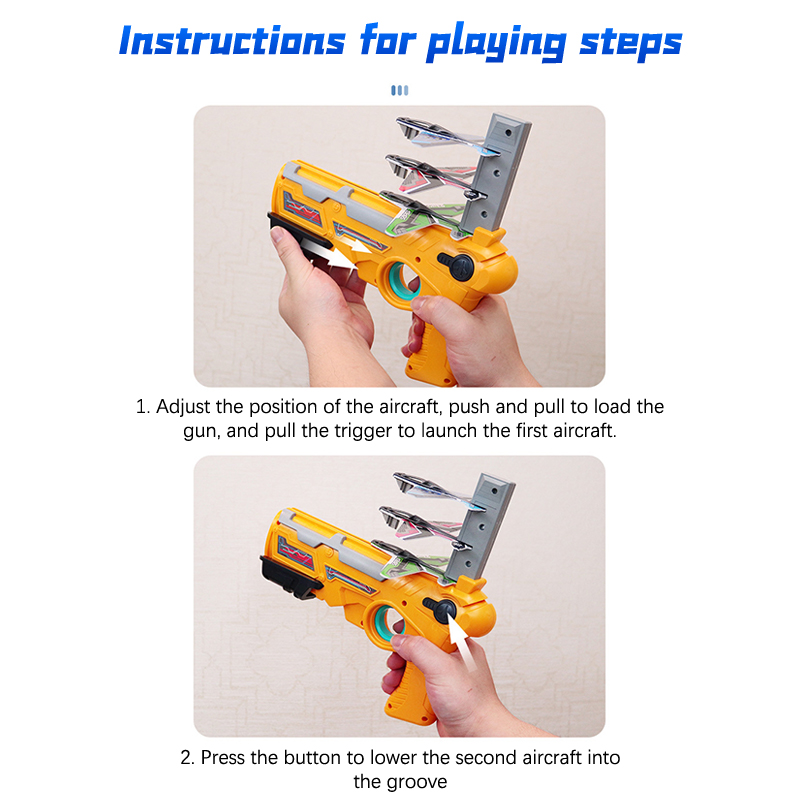 Instructions for playing steps

1. Adjust the position of the aircraft, push and pull to load the gun, and pull the trigger to launch the first aircraft.

2. Press the button to lower the second aircraft into the groove