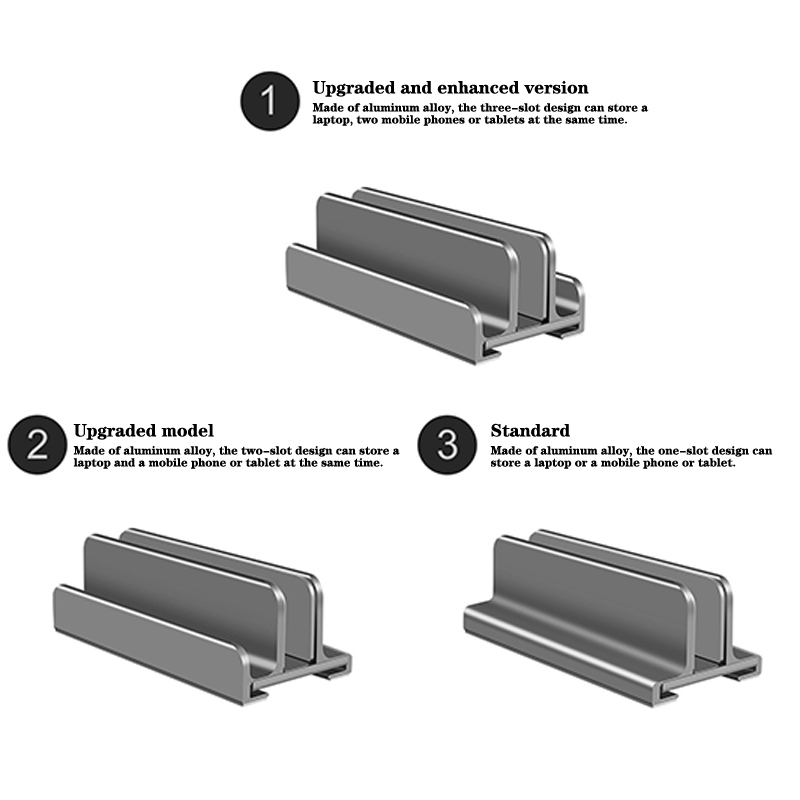 1

Upgraded and enhanced version

Made of aluminum alloy, the three-slot design can store a laptop, two mobile phones or tablets at the same time.

2

Upgraded model

Made of aluminum alloy, the two-slot design can store a laptop and a mobile phone or tablet at the same time.

3

Standard

Made of aluminum alloy, the one-slot design can store a laptop or a mobile phone or tablet.