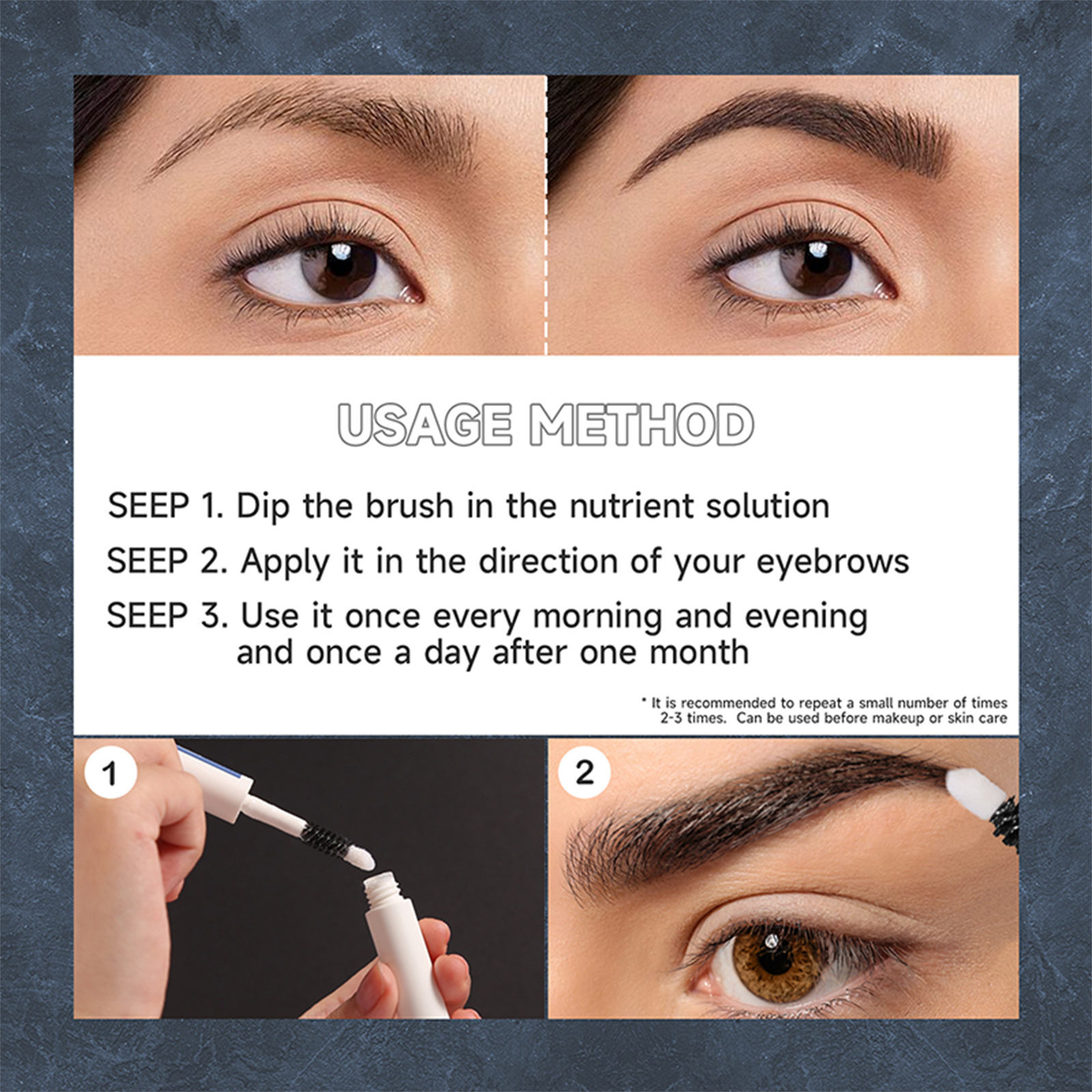 USAGE METHOD

SEEP 1. Dip the brush in the nutrient solution

SEEP 2. Apply it in the direction of your eyebrows

SEEP 3. Use it once every morning and evening and once a day after one month

* It is recommended to repeat a small number of times 2-3 times. Can be used before makeup or skin care

1

2