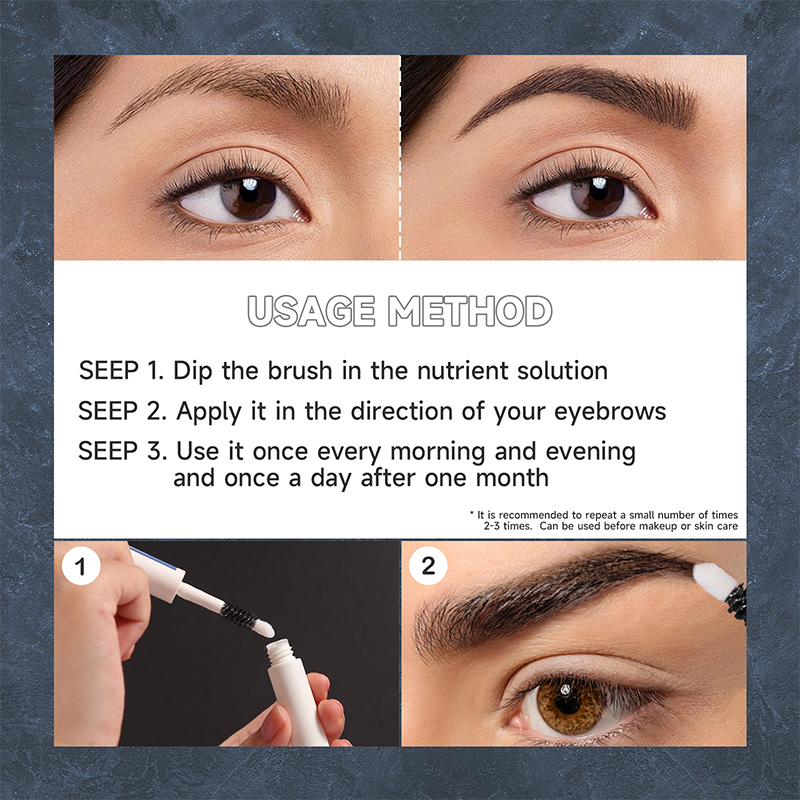 USAGE METHOD

SEEP 1. Dip the brush in the nutrient solution

SEEP 2. Apply it in the direction of your eyebrows

SEEP 3. Use it once every morning and evening and once a day after one month

* It is recommended to repeat a small number of times 2-3 times. Can be used before makeup or skin care

1

2