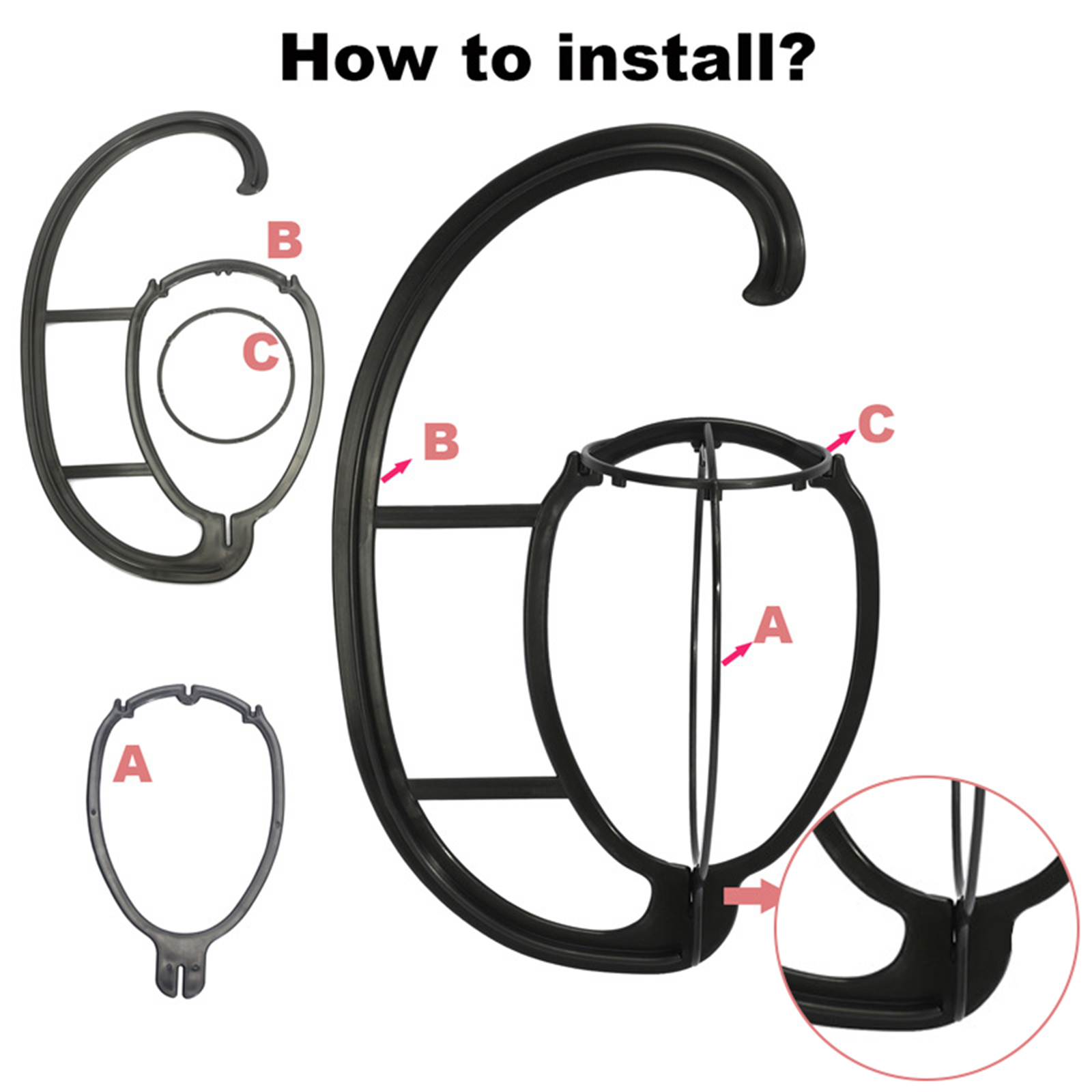 How to install?

B

C

B

C

A

A