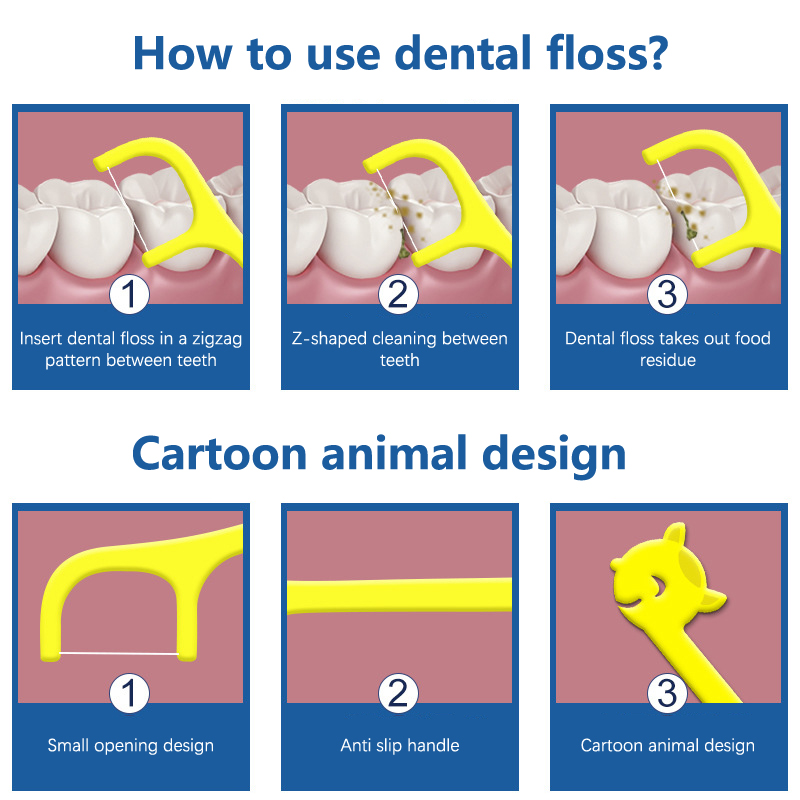 How to use dental floss?

1
Insert dental floss in a zigzag pattern between teeth

2
Z-shaped cleaning between teeth

3
Dental floss takes out food residue

Cartoon animal design

1
Small opening design

2
Anti slip handle

3
Cartoon animal design