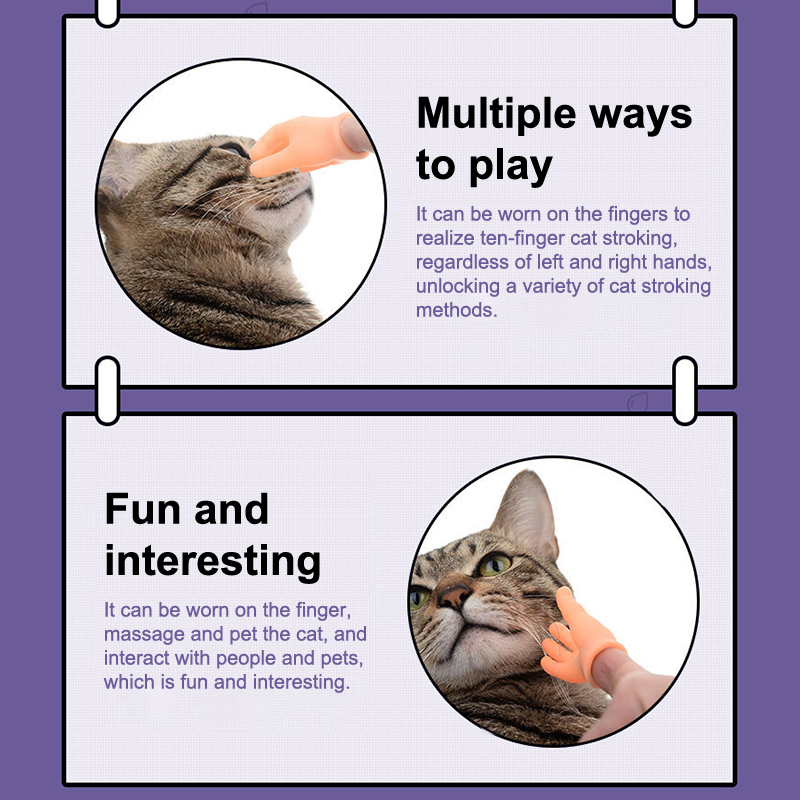 Multiple ways to play

It can be worn on the fingers to realize ten-finger cat stroking, regardless of left and right hands, unlocking a variety of cat stroking methods.

Fun and interesting

It can be worn on the finger, massage and pet the cat, and interact with people and pets, which is fun and interesting.