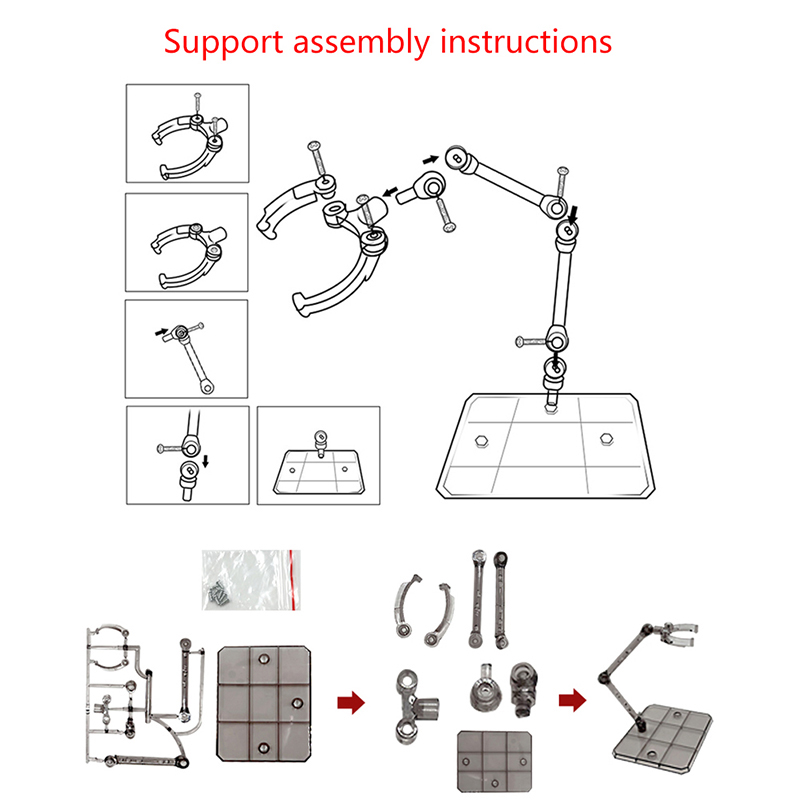 Support assembly instructions