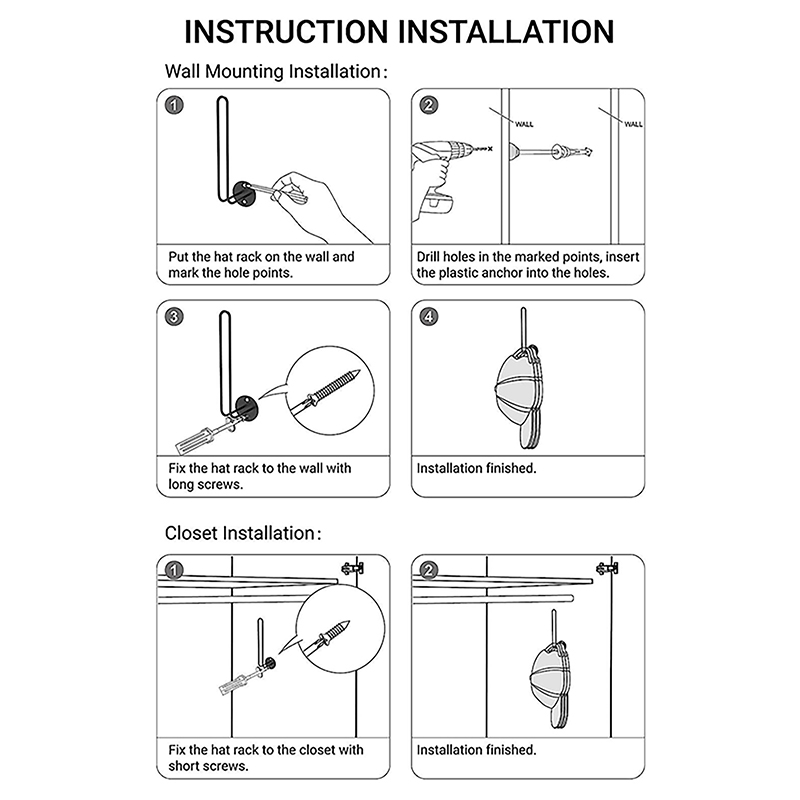 INSTRUCTION INSTALLATION

Wall Mounting Installation:

1
Put the hat rack on the wall and mark the hole points.

2
WALL
WALL
Drill holes in the marked points, insert the plastic anchor into the holes.

3
Fix the hat rack to the wall with long screws.

4
Installation finished.

Closet Installation:

1
Fix the hat rack to the closet with short screws.

2
Installation finished.