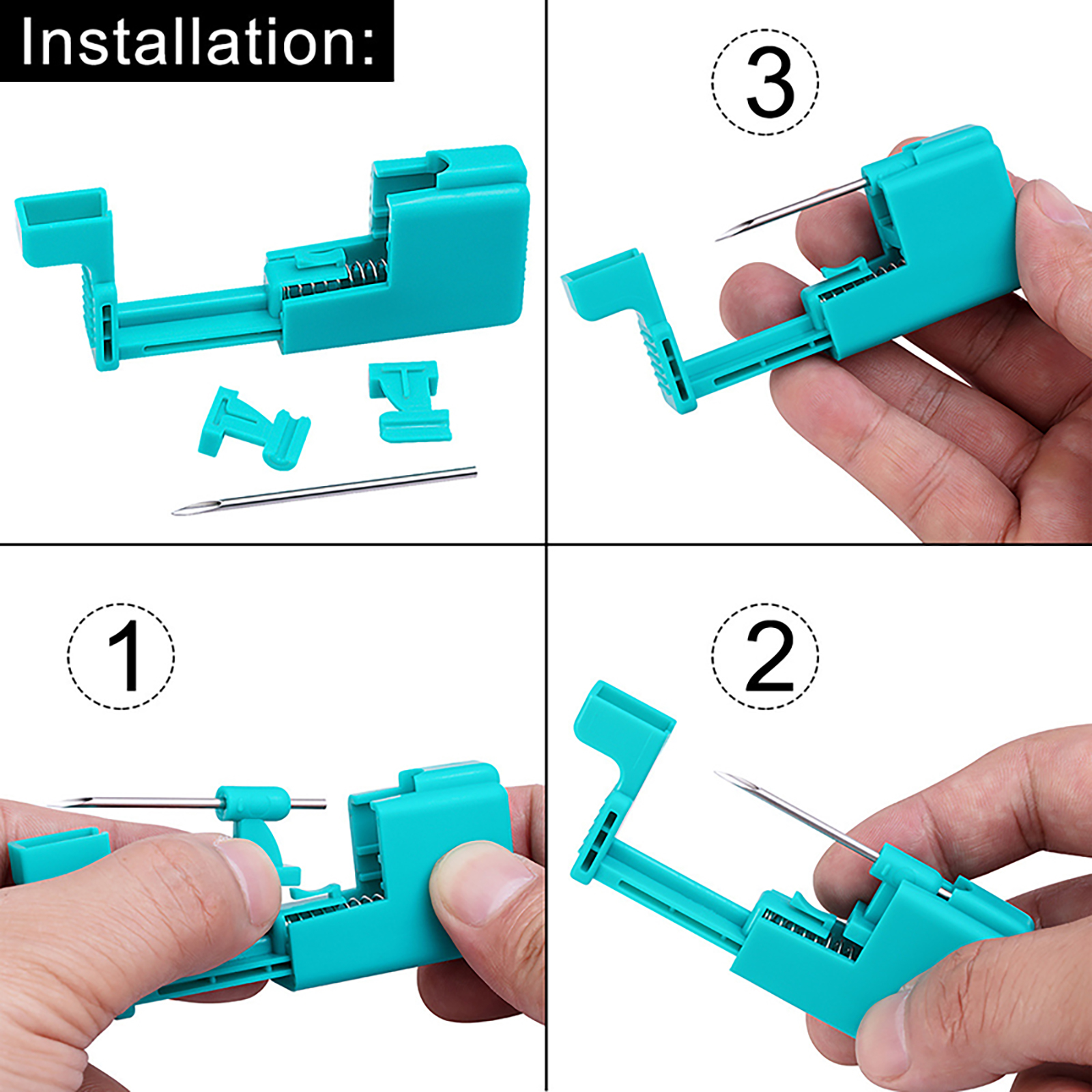 Installation:

3

1

2