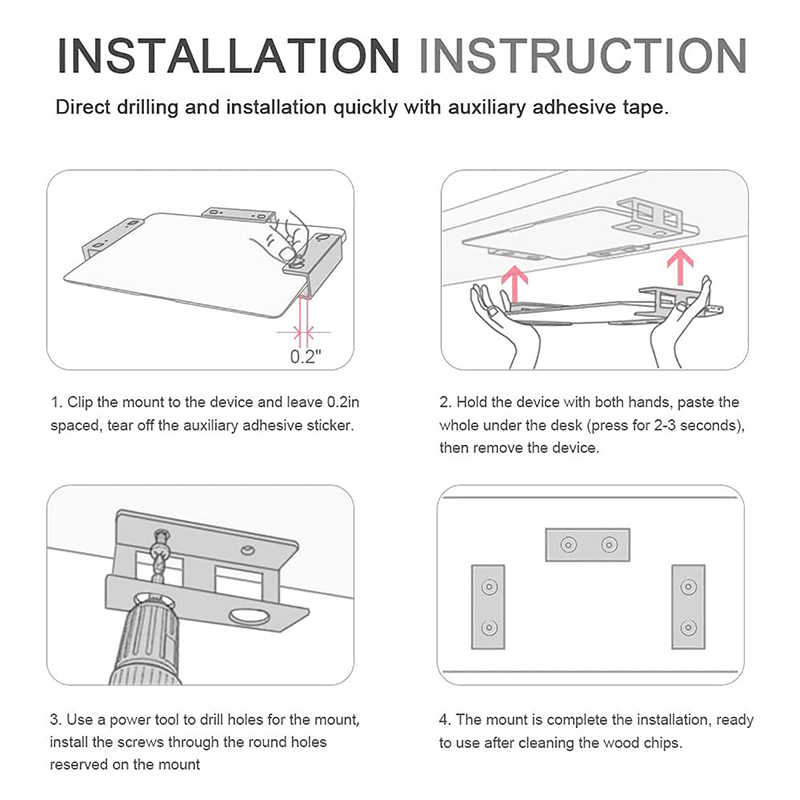 INSTALLATION INSTRUCTION

Direct drilling and installation quickly with auxiliary adhesive tape.

0.2"

1. Clip the mount to the device and leave 0.2in spaced, tear off the auxiliary adhesive sticker.

2. Hold the device with both hands, paste the whole under the desk (press for 2-3 seconds), then remove the device.

3. Use a power tool to drill holes for the mount, install the screws through the round holes reserved on the mount

4. The mount is complete the installation, ready to use after cleaning the wood chips.