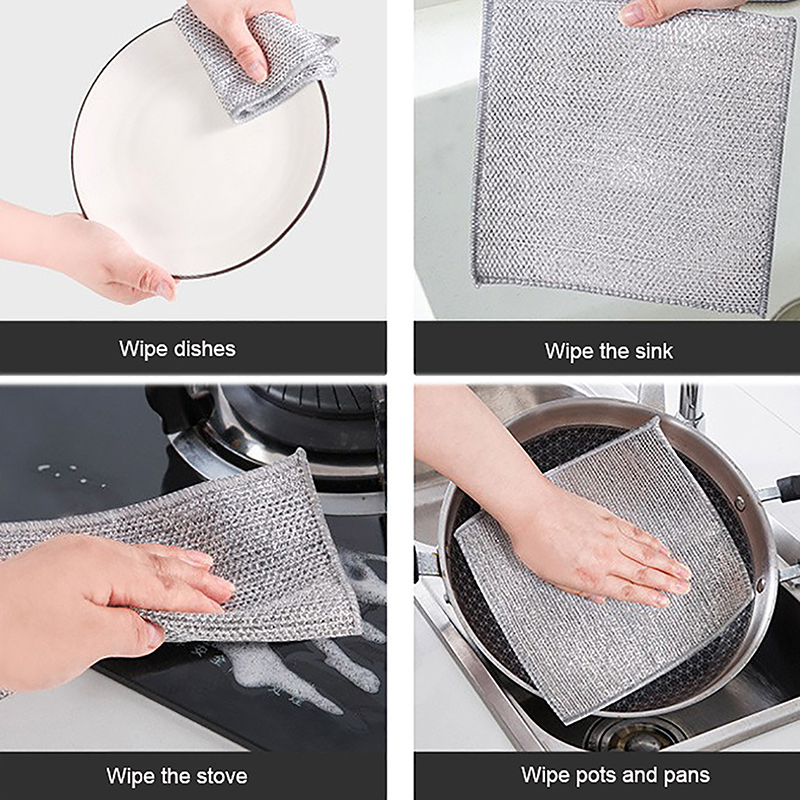 Wipe dishes

Wipe the sink

Wipe the stove

Wipe pots and pans