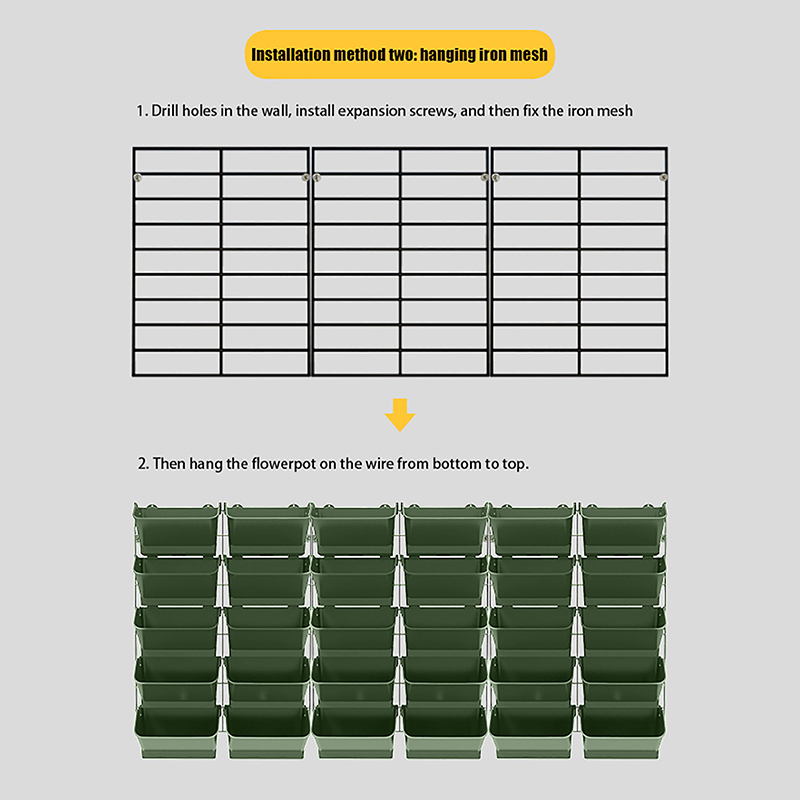 Installation method two: hanging iron mesh

1. Drill holes in the wall, install expansion screws, and then fix the iron mesh

2. Then hang the flowerpot on the wire from bottom to top.