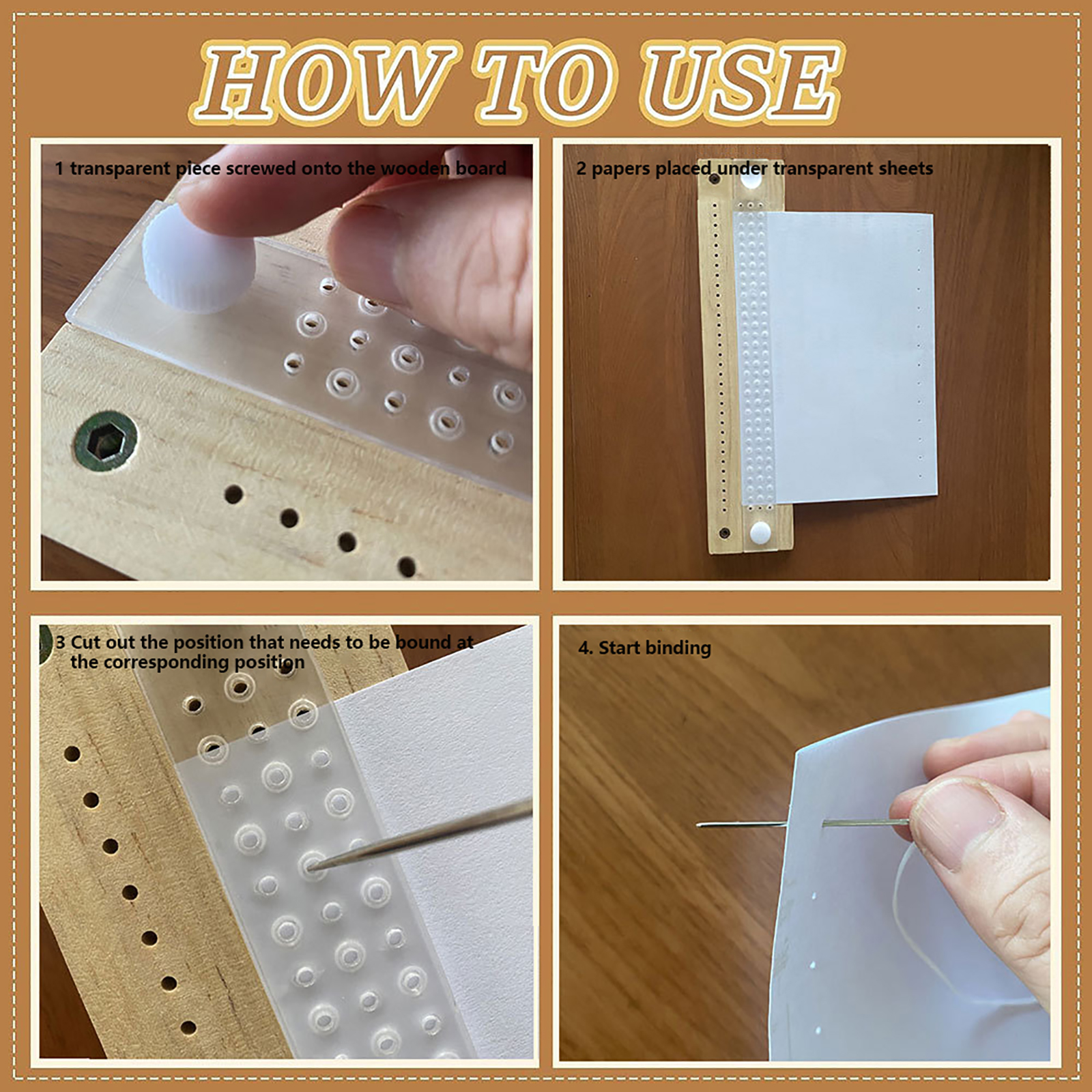 HOW TO USE

1 transparent piece screwed onto the wooden board

2 papers placed under transparent sheets

3 Cut out the position that needs to be bound at the corresponding position

4. Start binding