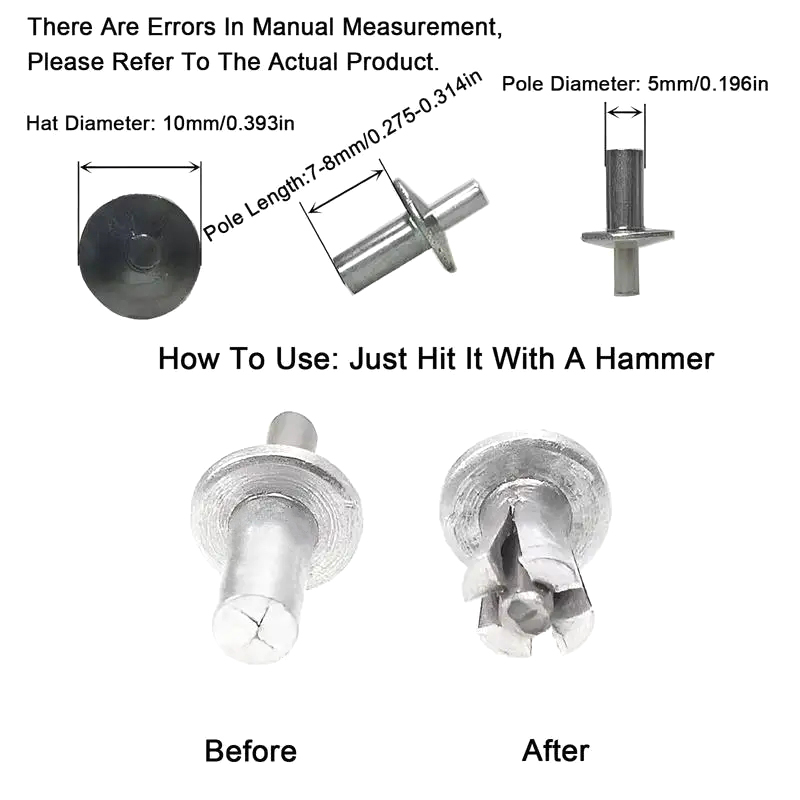 There Are Errors In Manual Measurement,
Please Refer To The Actual Product.

Hat Diameter: 10mm/0.393in

Pole Length:7-8mm/0.275-0.314in

Pole Diameter: 5mm/0.196in

How To Use: Just Hit It With A Hammer

Before

After