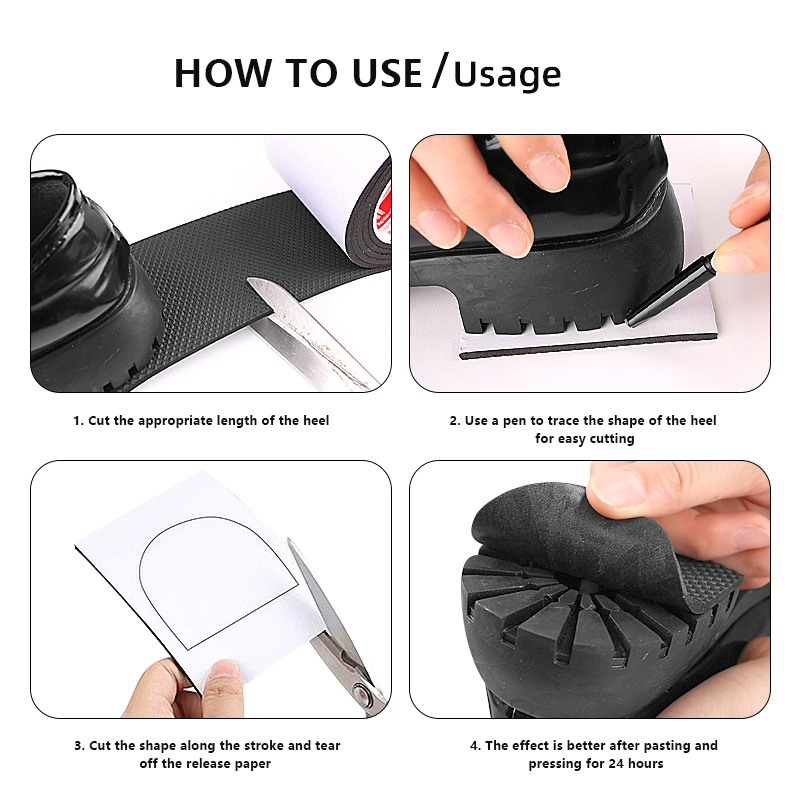 HOW TO USE / Usage

1. Cut the appropriate length of the heel

2. Use a pen to trace the shape of the heel for easy cutting

3. Cut the shape along the stroke and tear off the release paper

4. The effect is better after pasting and pressing for 24 hours