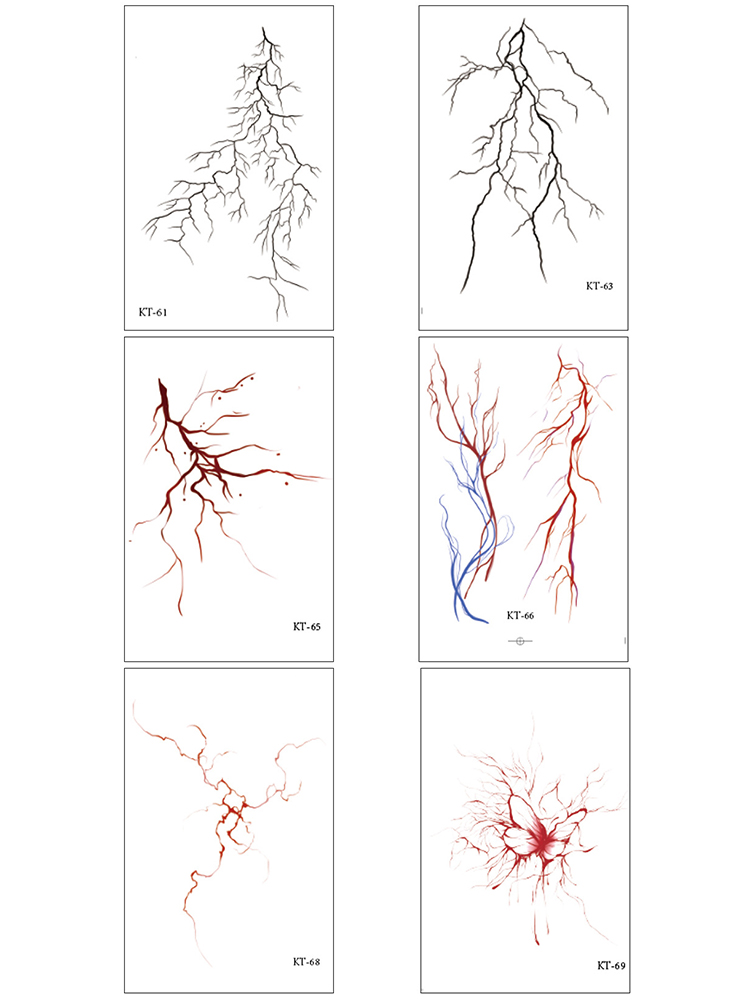 KT-61

KT-63

KT-65

KT-66

KT-68

KT-69