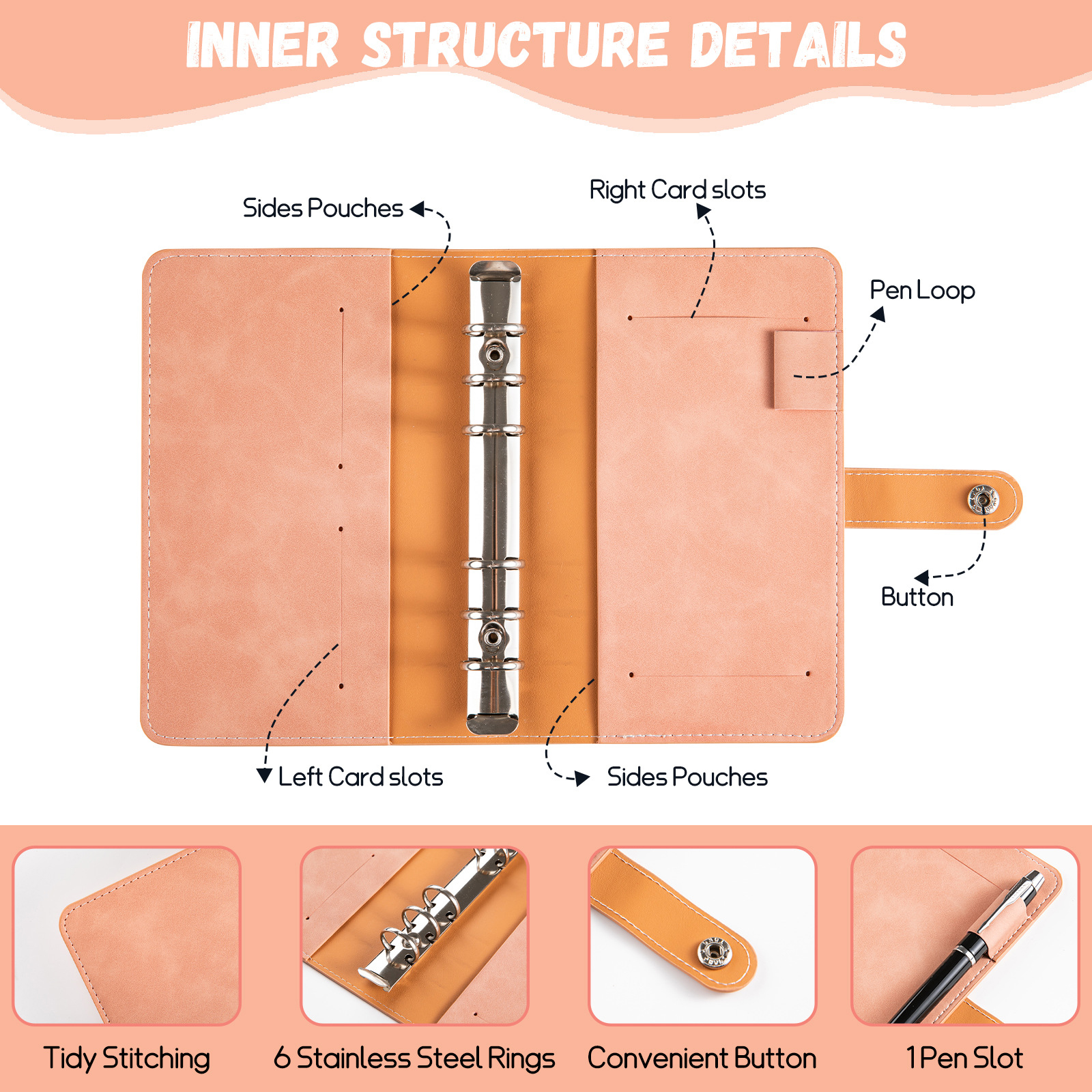 INNER STRUCTURE DETAILS

Sides Pouches

Right Card slots

Pen Loop

Button

Left Card slots

Sides Pouches

Tidy Stitching

6 Stainless Steel Rings

Convenient Button

1 Pen Slot