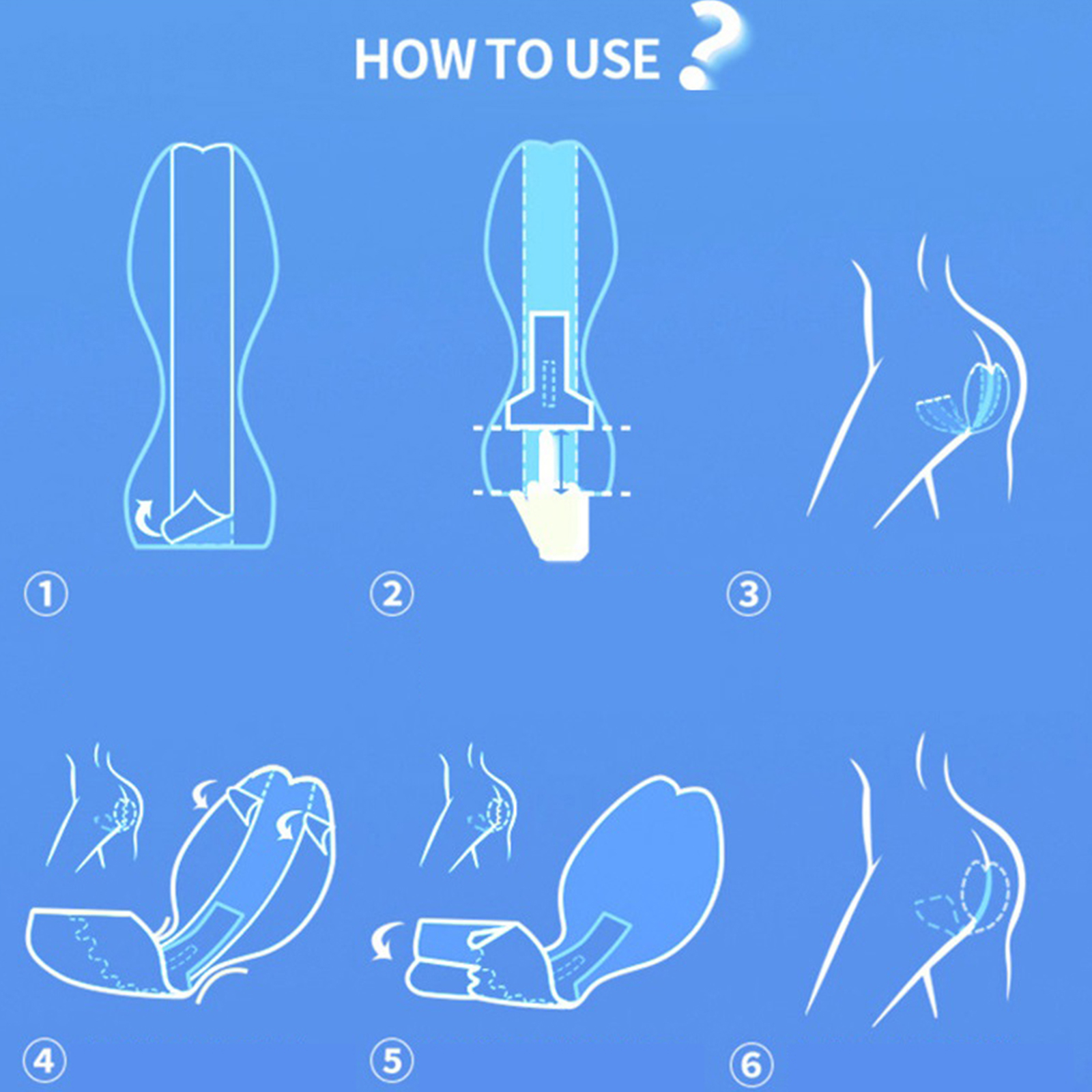 HOW TO USE ?

①

②

③

④

⑤

⑥