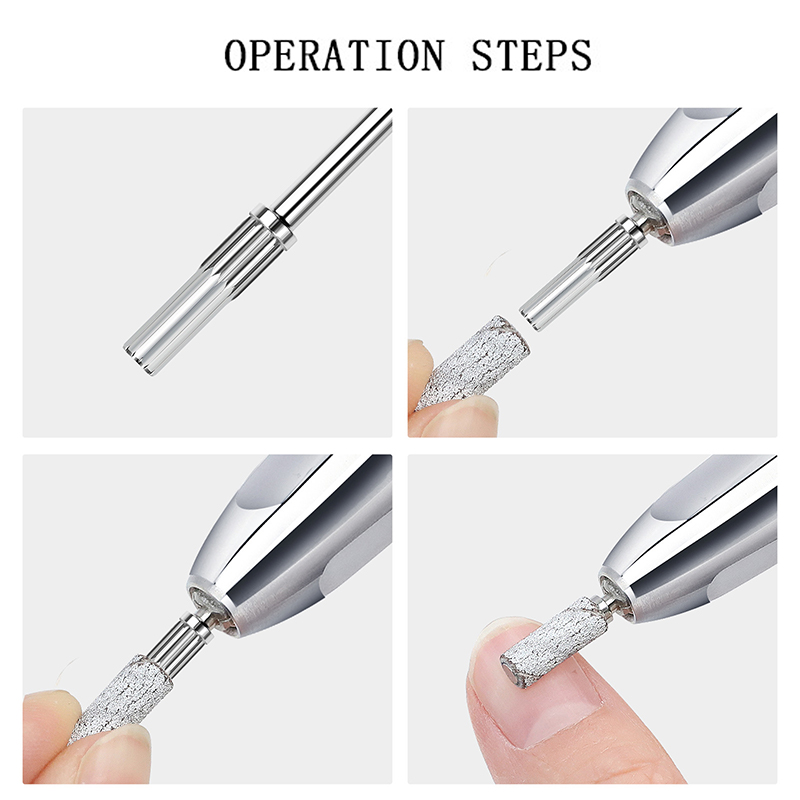 OPERATION STEPS