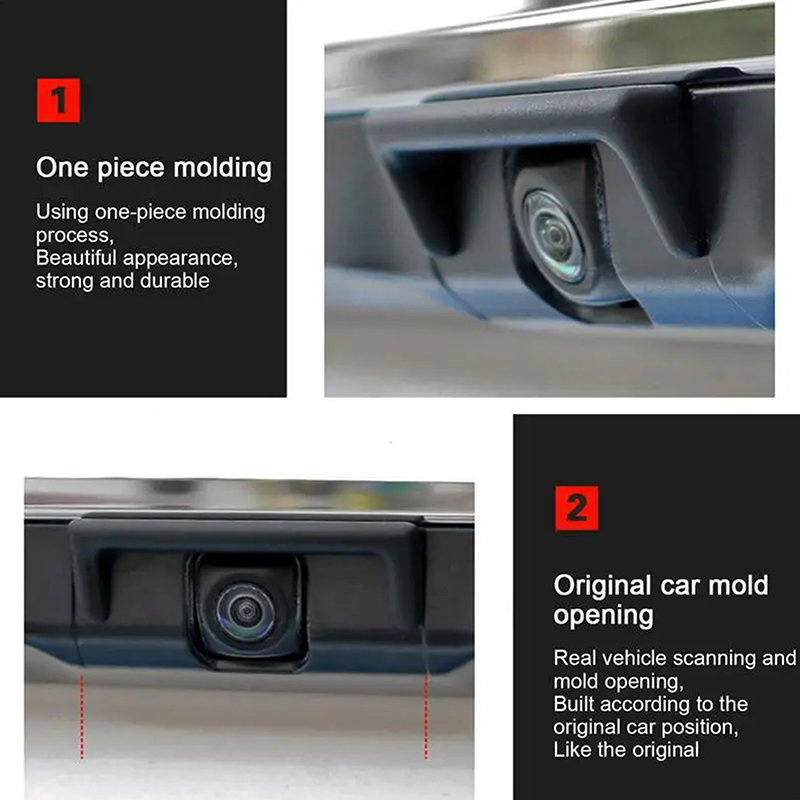 1

One piece molding

Using one-piece molding process,
Beautiful appearance, strong and durable

2

Original car mold opening

Real vehicle scanning and mold opening,
Built according to the original car position,
Like the original