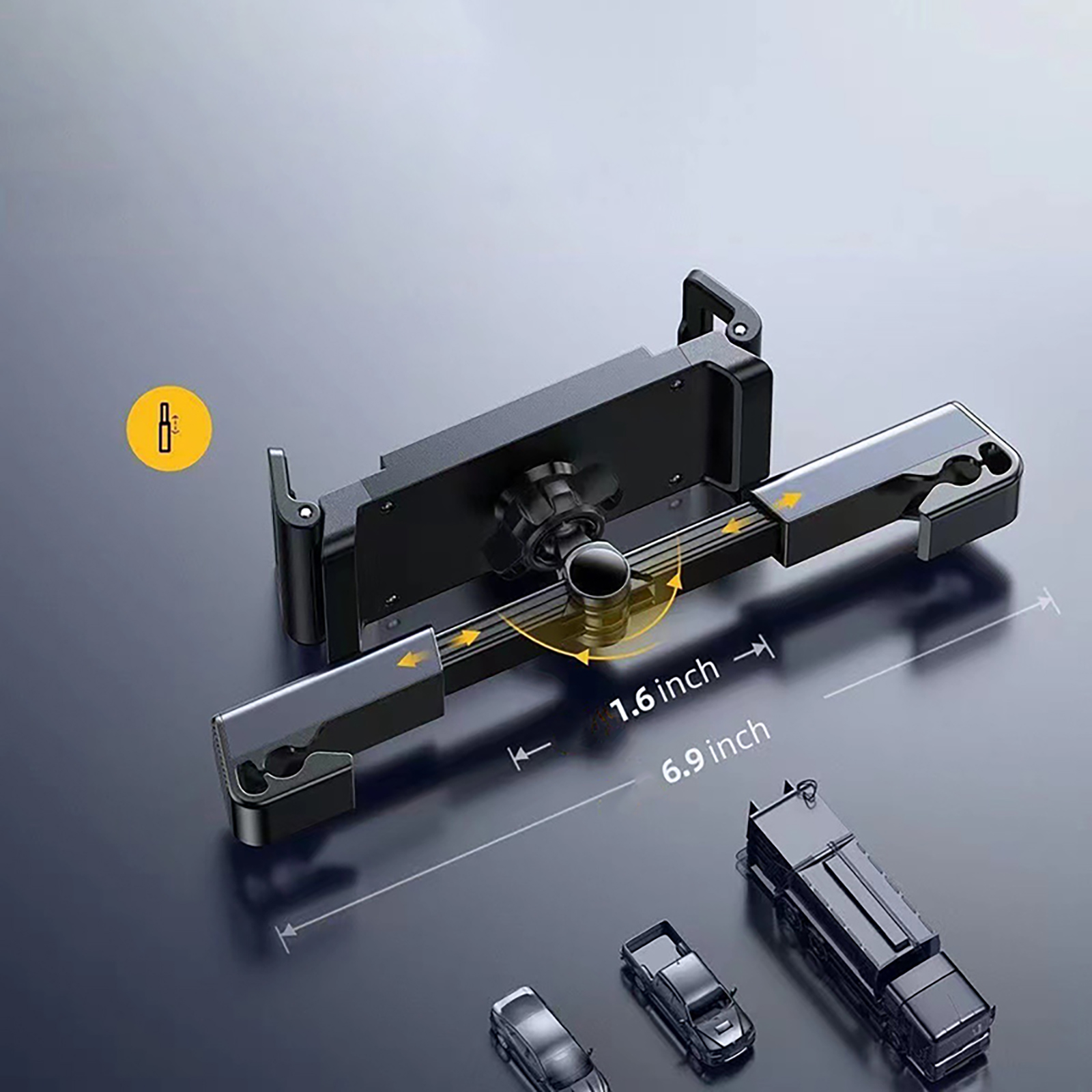 1.6 inch

6.9 inch