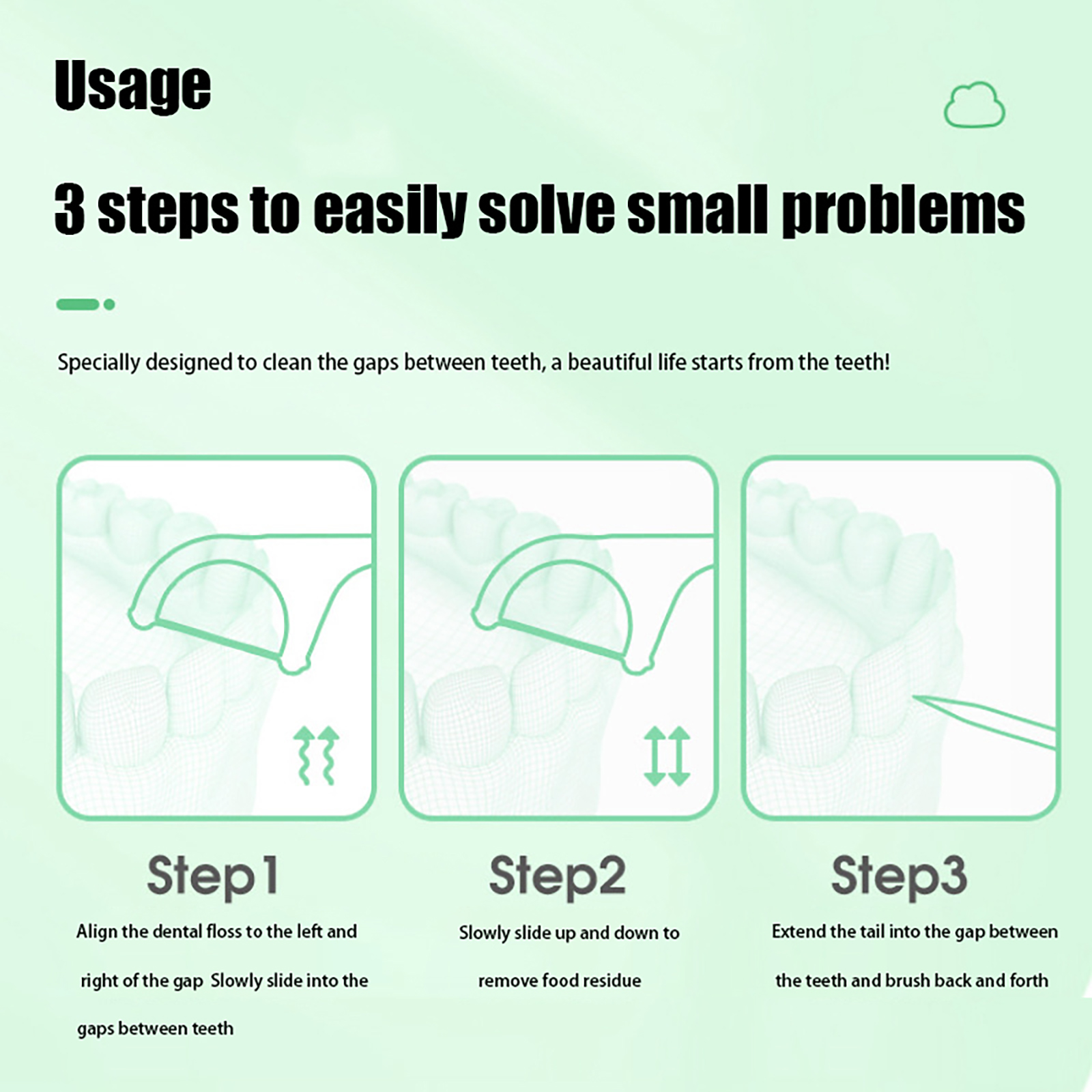 Usage

3 steps to easily solve small problems

Specially designed to clean the gaps between teeth, a beautiful life starts from the teeth!

Step1

Align the dental floss to the left and right of the gap Slowly slide into the gaps between teeth

Step2

Slowly slide up and down to remove food residue

Step3

Extend the tail into the gap between the teeth and brush back and forth