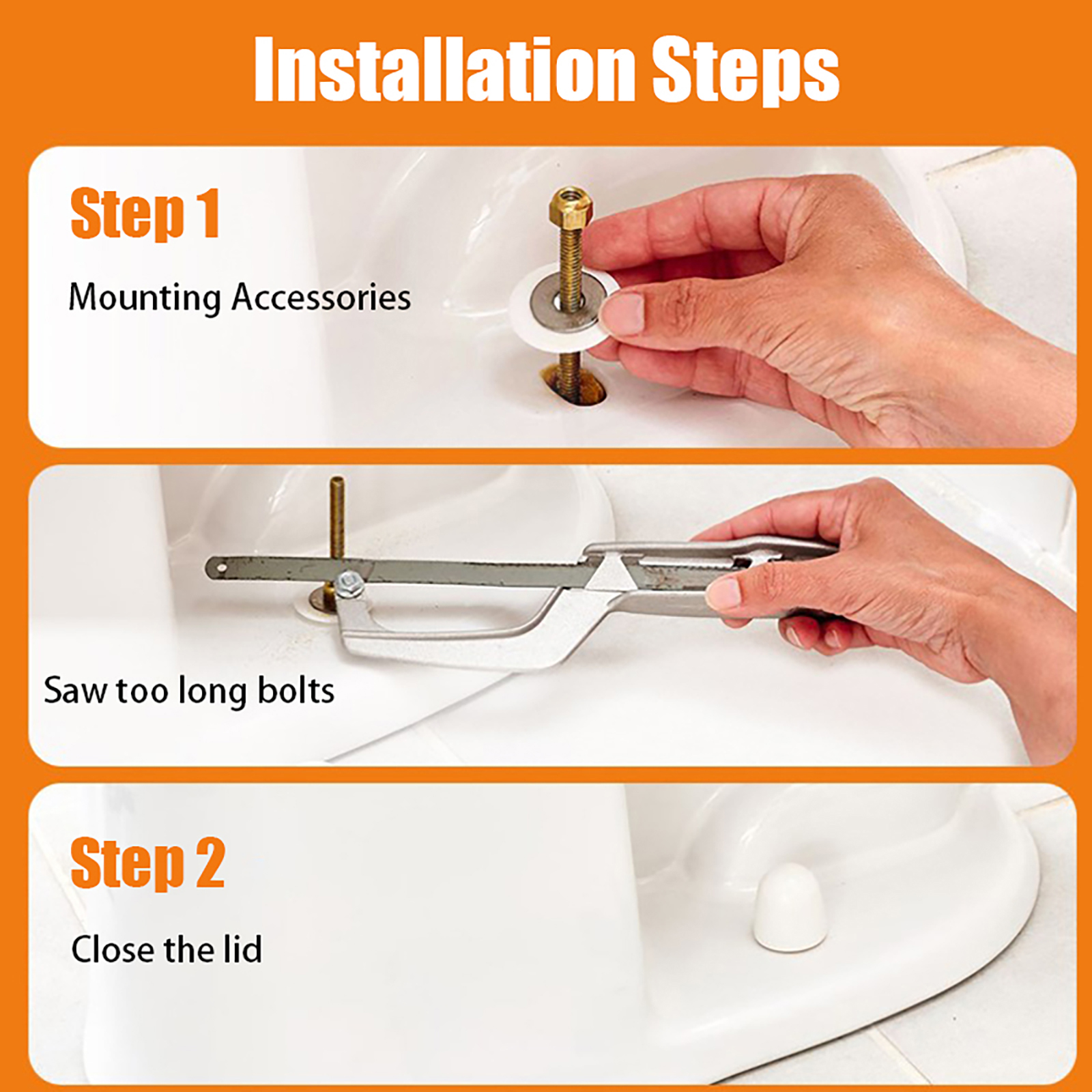 Installation Steps

Step 1

Mounting Accessories

Saw too long bolts

Step 2

Close the lid