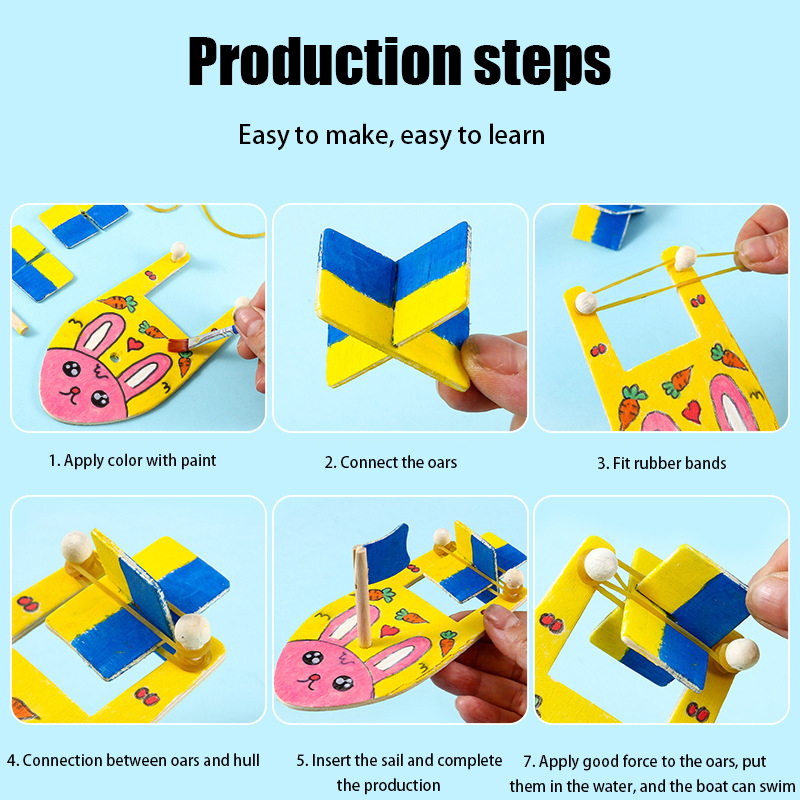 Production steps

Easy to make, easy to learn

1. Apply color with paint

2. Connect the oars

3. Fit rubber bands

4. Connection between oars and hull

5. Insert the sail and complete the production

7. Apply good force to the oars, put them in the water, and the boat can swim