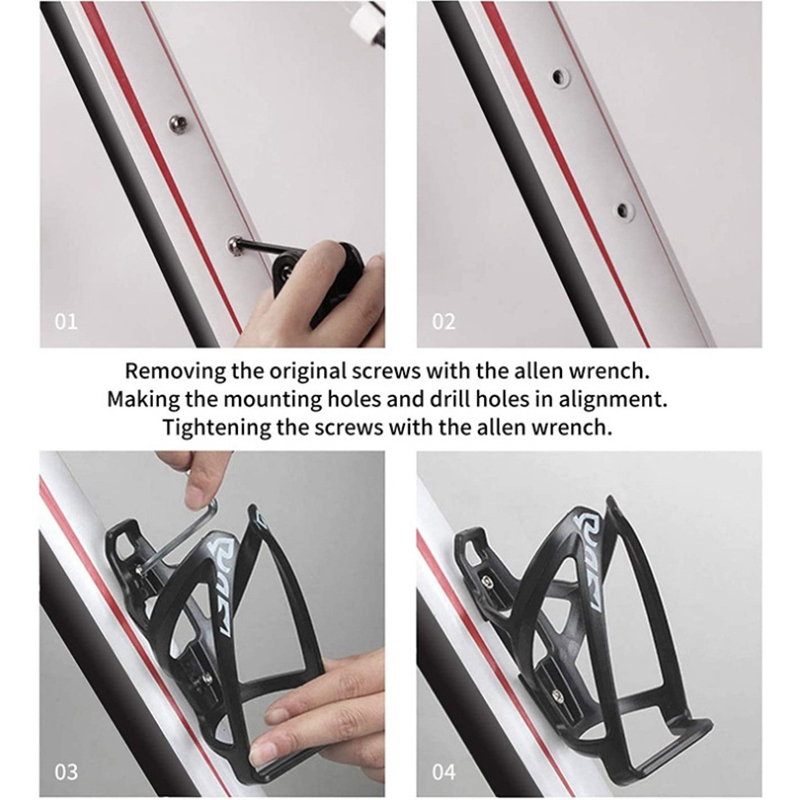 01

02

Removing the original screws with the allen wrench.
Making the mounting holes and drill holes in alignment.
Tightening the screws with the allen wrench.

03

04