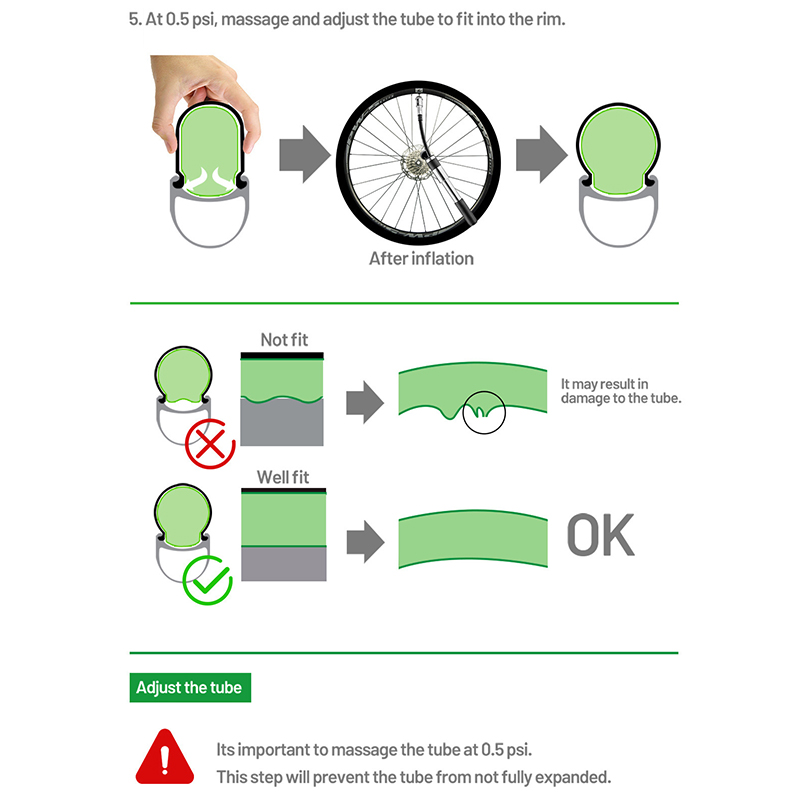 5. At 0.5 psi, massage and adjust the tube to fit into the rim.

After inflation

Not fit

It may result in damage to the tube.

Well fit

OK

Adjust the tube

Its important to massage the tube at 0.5 psi.
This step will prevent the tube from not fully expanded.