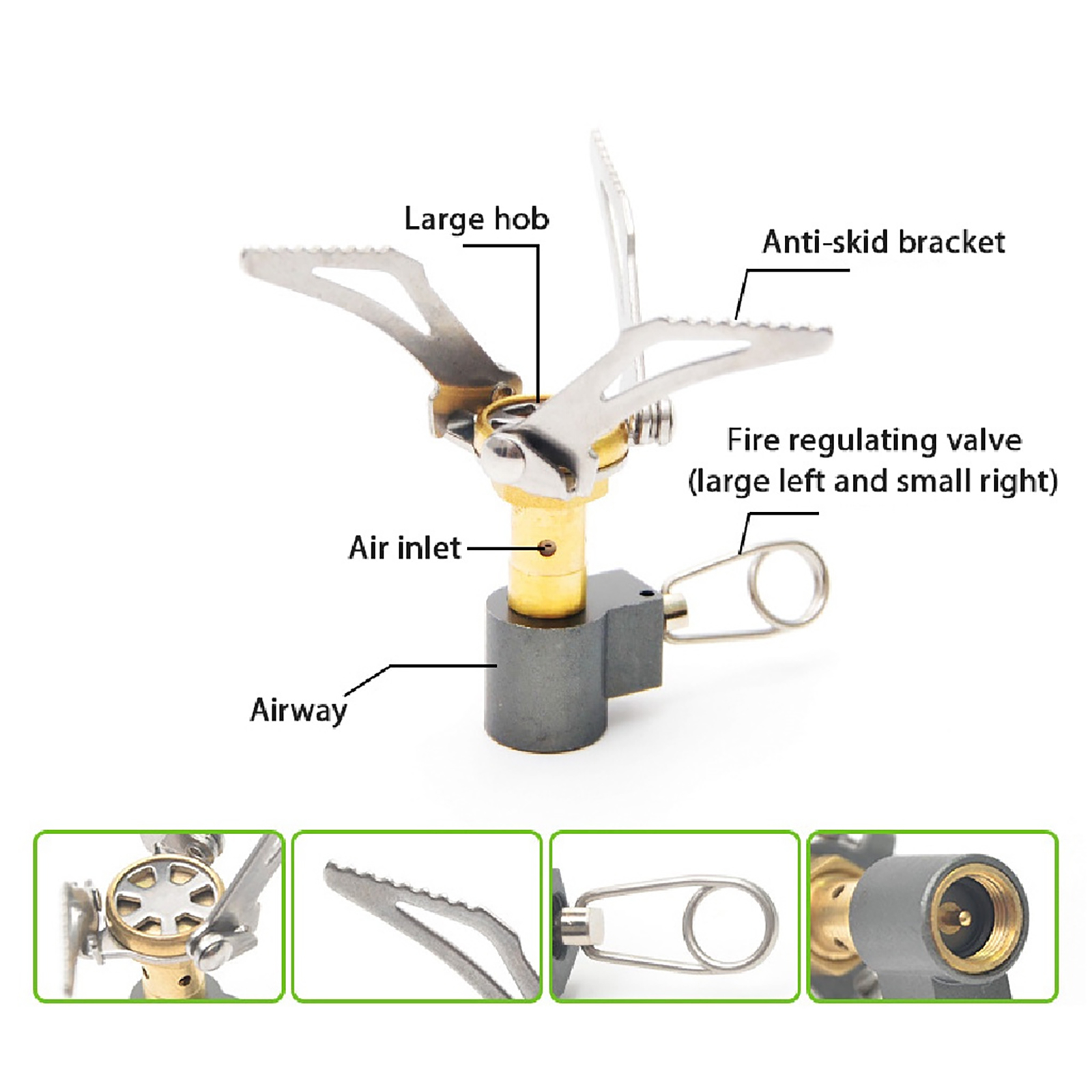 Large hob

Anti-skid bracket

Fire regulating valve
(large left and small right)

Air inlet

Airway