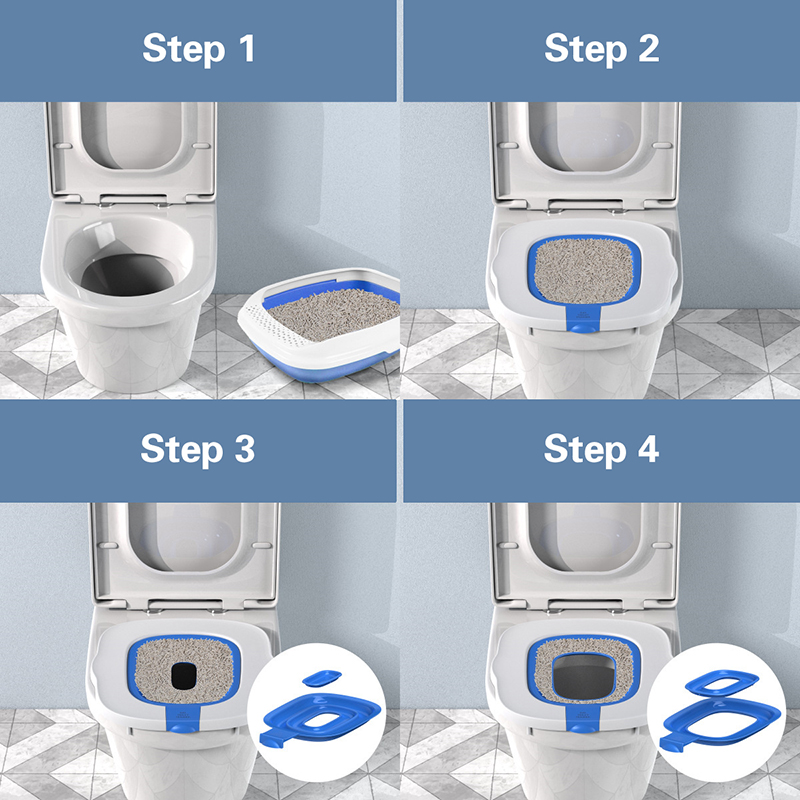 Step 1

Step 2

Step 3

Step 4