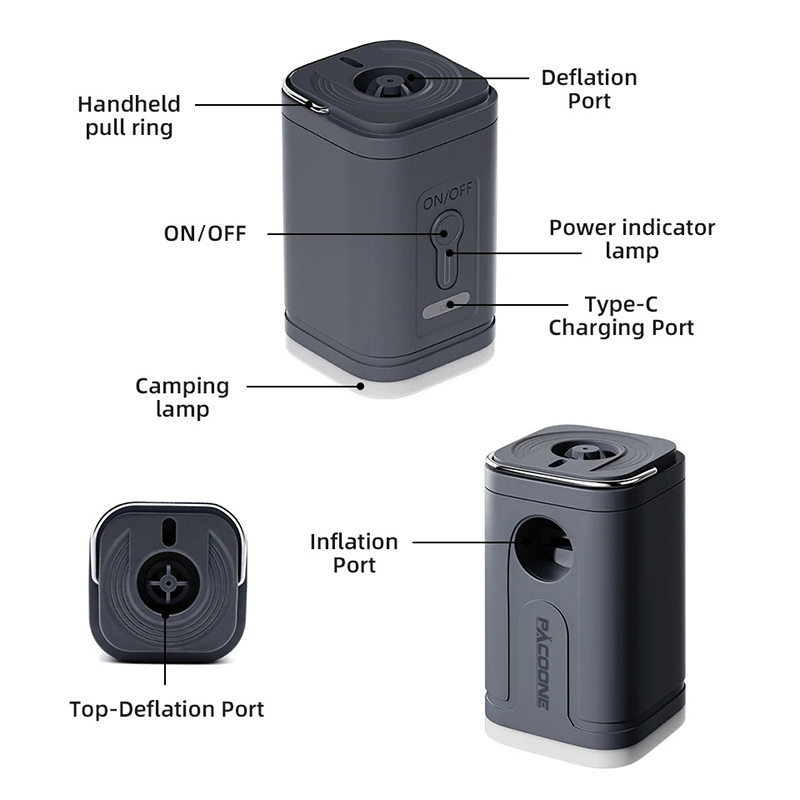 Handheld pull ring

Deflation Port

ON/OFF

ON/OFF

Power indicator lamp

Type-C Charging Port

Camping lamp

Inflation Port

PACOONE

Top-Deflation Port