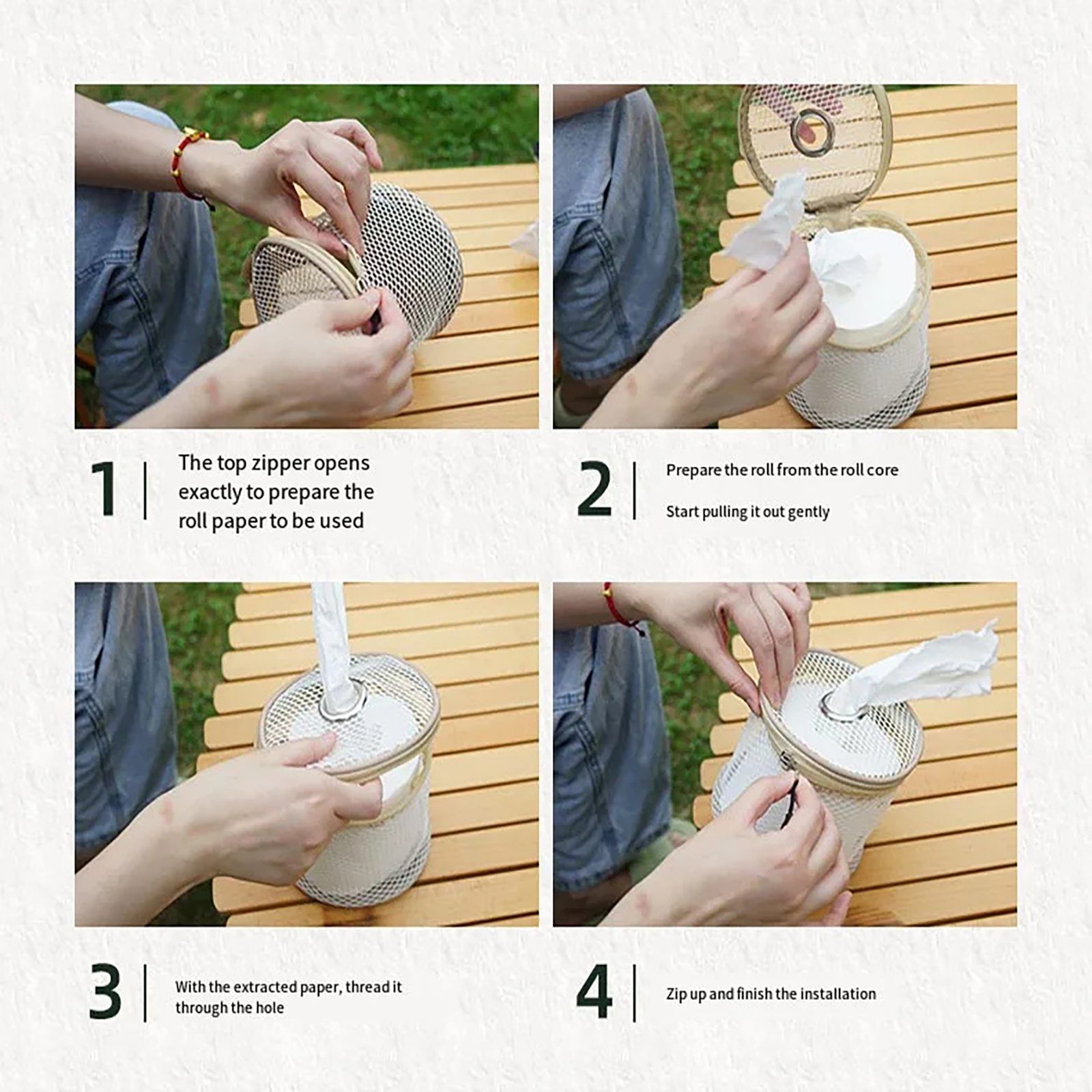 1 The top zipper opens exactly to prepare the roll paper to be used

2 Prepare the roll from the roll core

Start pulling it out gently

3 With the extracted paper, thread it through the hole

4 Zip up and finish the installation