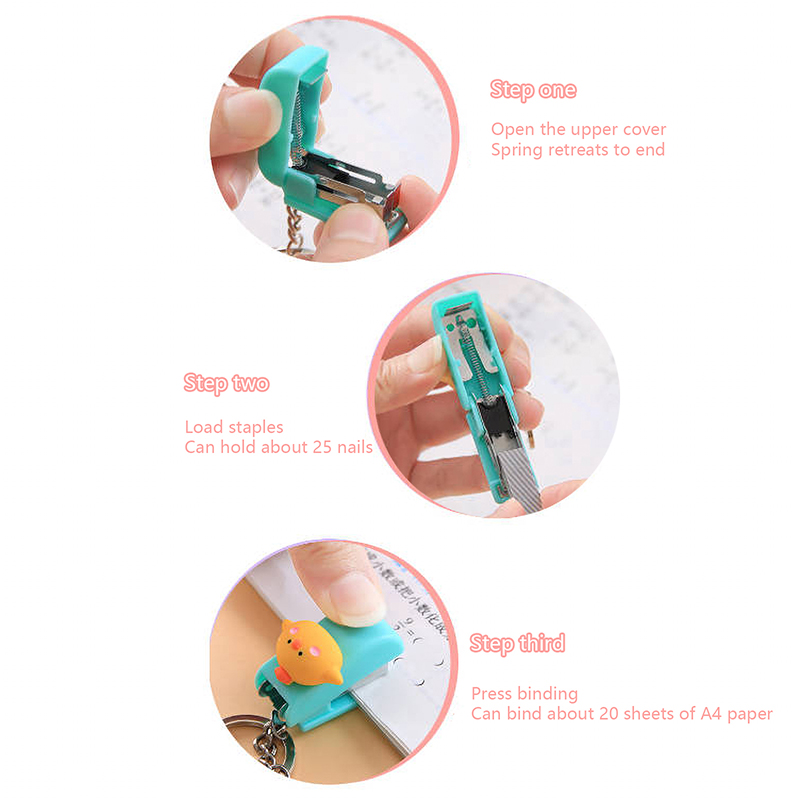 Step one

Open the upper cover
Spring retreats to end

Step two

Load staples
Can hold about 25 nails

Step third

Press binding
Can bind about 20 sheets of A4 paper