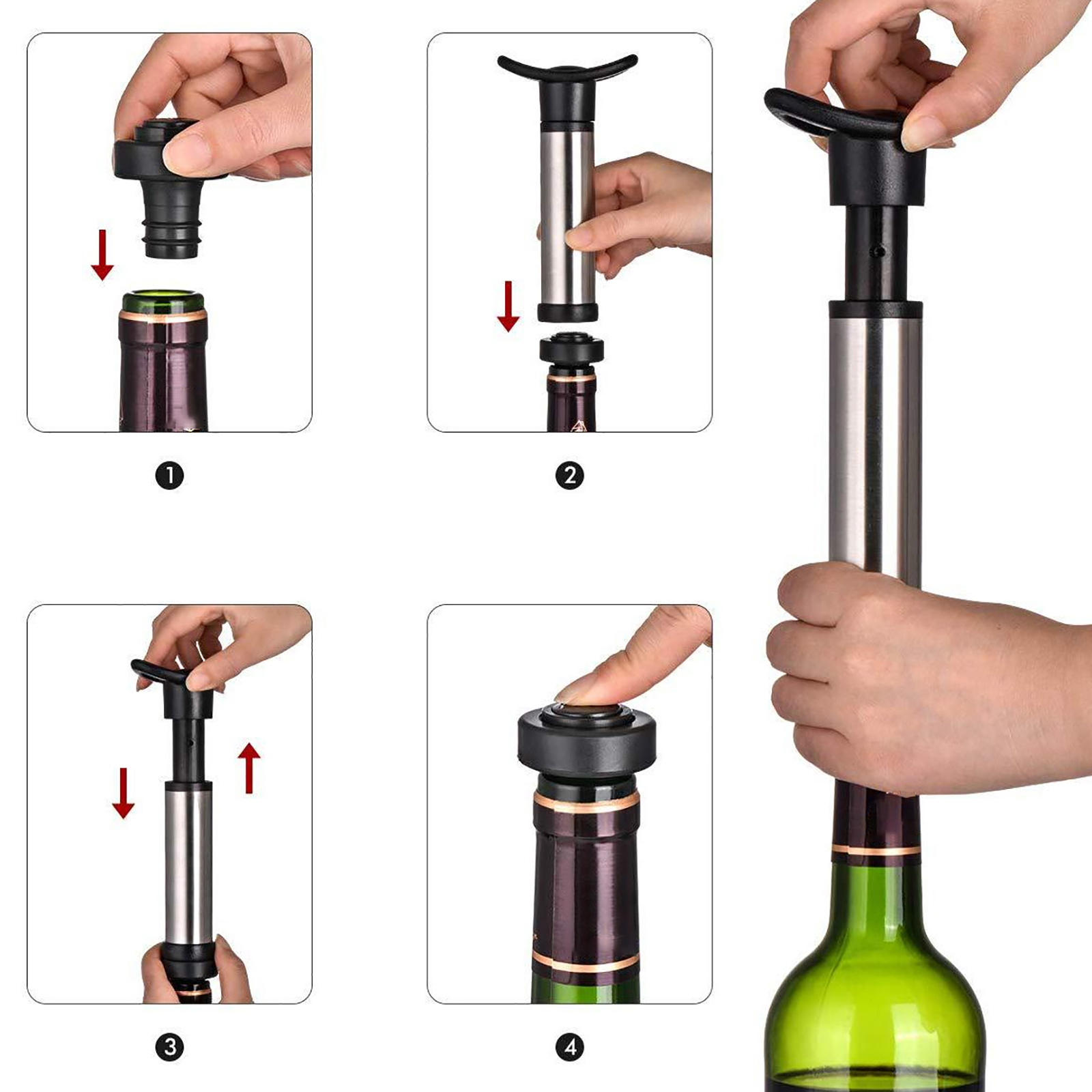 1

2

3

4