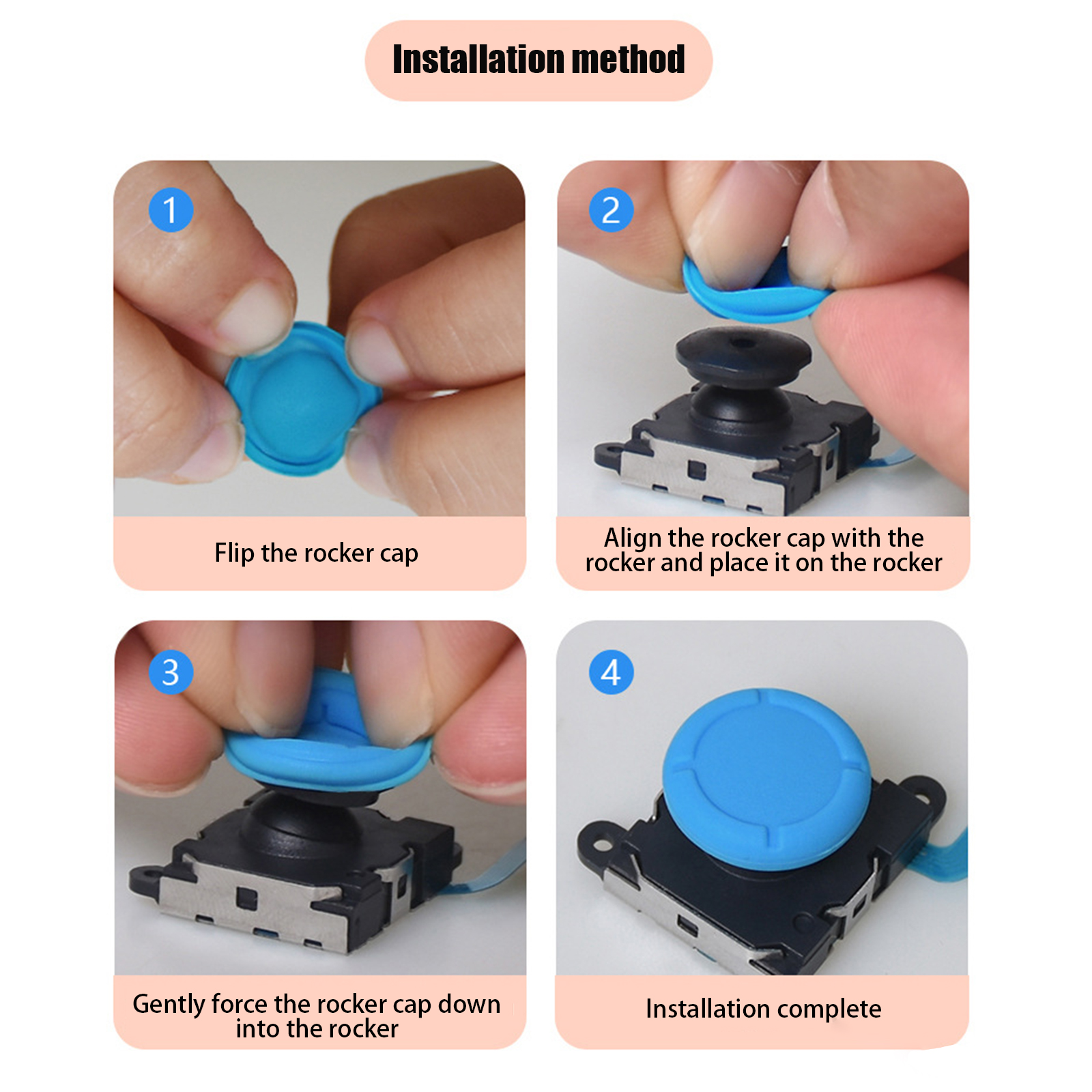 Installation method

1

Flip the rocker cap

2

Align the rocker cap with the rocker and place it on the rocker

3

Gently force the rocker cap down into the rocker

4

Installation complete